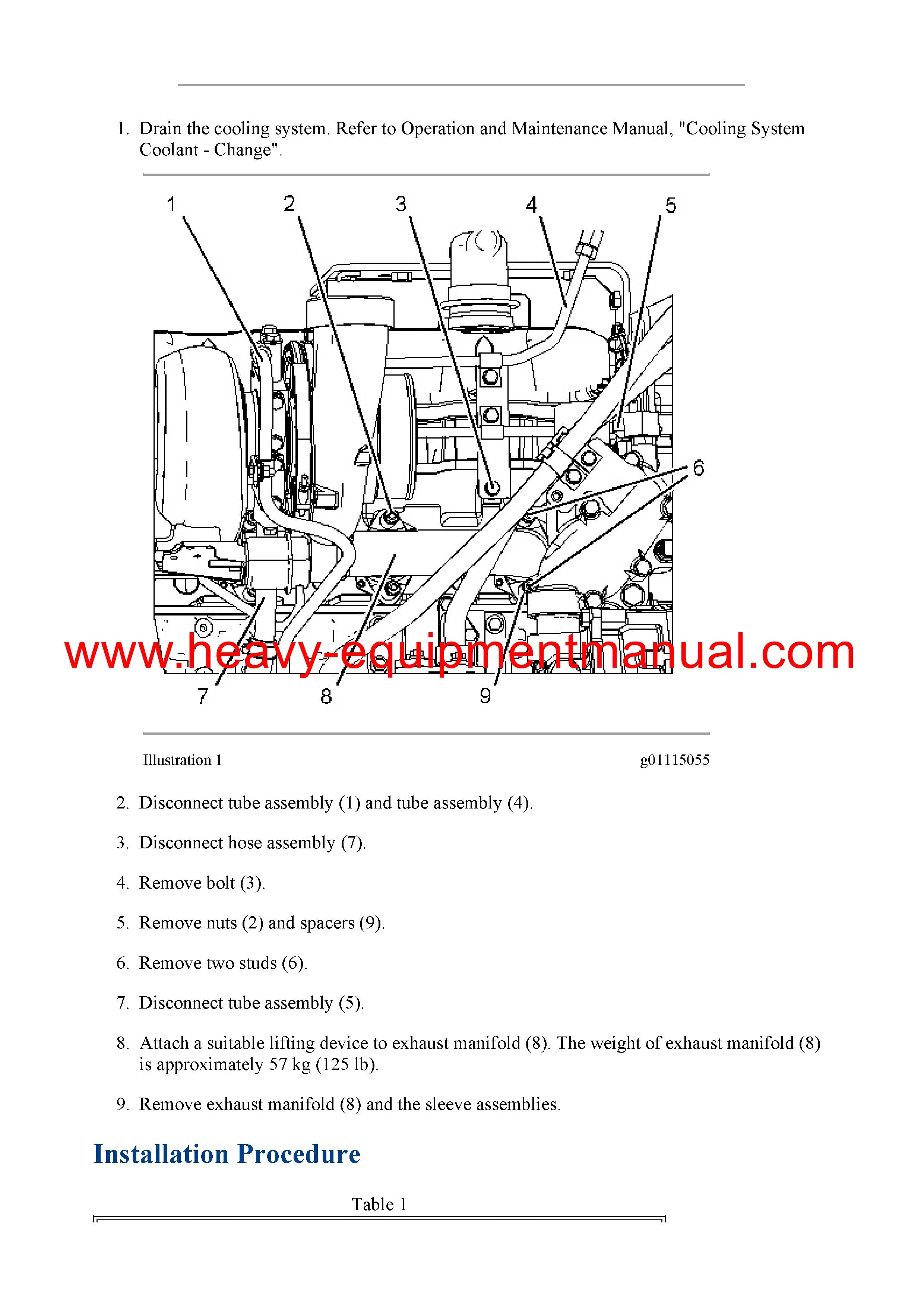 1. Drain the cooling system. Refer to Operation and Maintenance Manual, "Cooling System Coolant - Change".

1 2 3 4 5 6 7 8 9

www.heavy-equipmentmanual.com

Illustration 1 g01115055

2. Disconnect tube assembly (1) and tube assembly (4).

3. Disconnect hose assembly (7).

4. Remove bolt (3).

5. Remove nuts (2) and spacers (9).

6. Remove two studs (6).

7. Disconnect tube assembly (5).

8. Attach a suitable lifting device to exhaust manifold (8). The weight of exhaust manifold (8) is approximately 57 kg (125 lb).

9. Remove exhaust manifold (8) and the sleeve assemblies.

Installation Procedure

Table 1