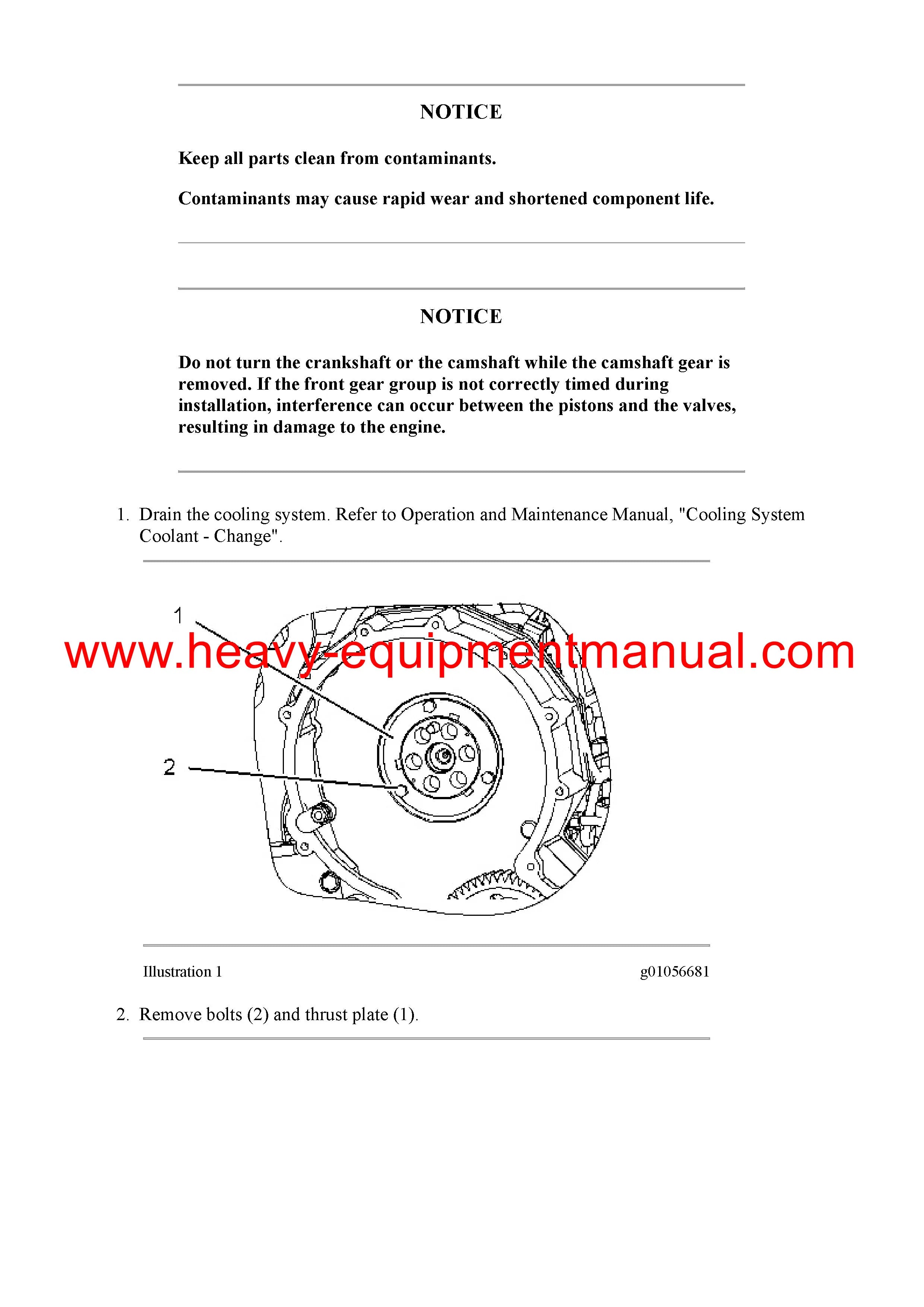 NOTICE

Keep all parts clean from contaminants.

Contaminants may cause rapid wear and shortened component life.

NOTICE

Do not turn the crankshaft or the camshaft while the camshaft gear is removed. If the front gear group is not correctly timed during installation, interference can occur between the pistons and the valves, resulting in damage to the engine.

1. Drain the cooling system. Refer to Operation and Maintenance Manual, "Cooling System Coolant - Change".

1

www.heavy-equipmentmanual.com

2

Illustration 1

g01056681

2. Remove bolts (2) and thrust plate (1).