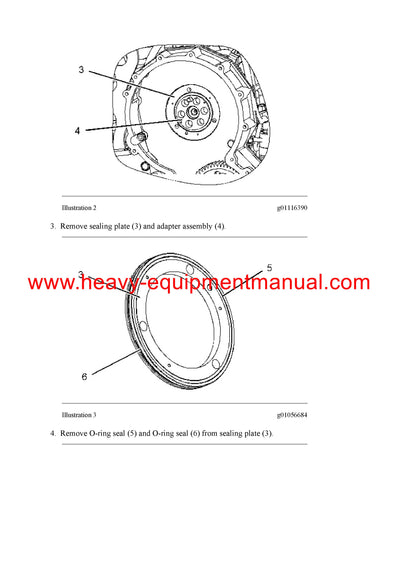 3

4

Illustration 2 g01116390

3. Remove sealing plate (3) and adapter assembly (4).

3

5

www.heavy-equipmentmanual.com

6

Illustration 3 g01056684

4. Remove O-ring seal (5) and O-ring seal (6) from sealing plate (3).