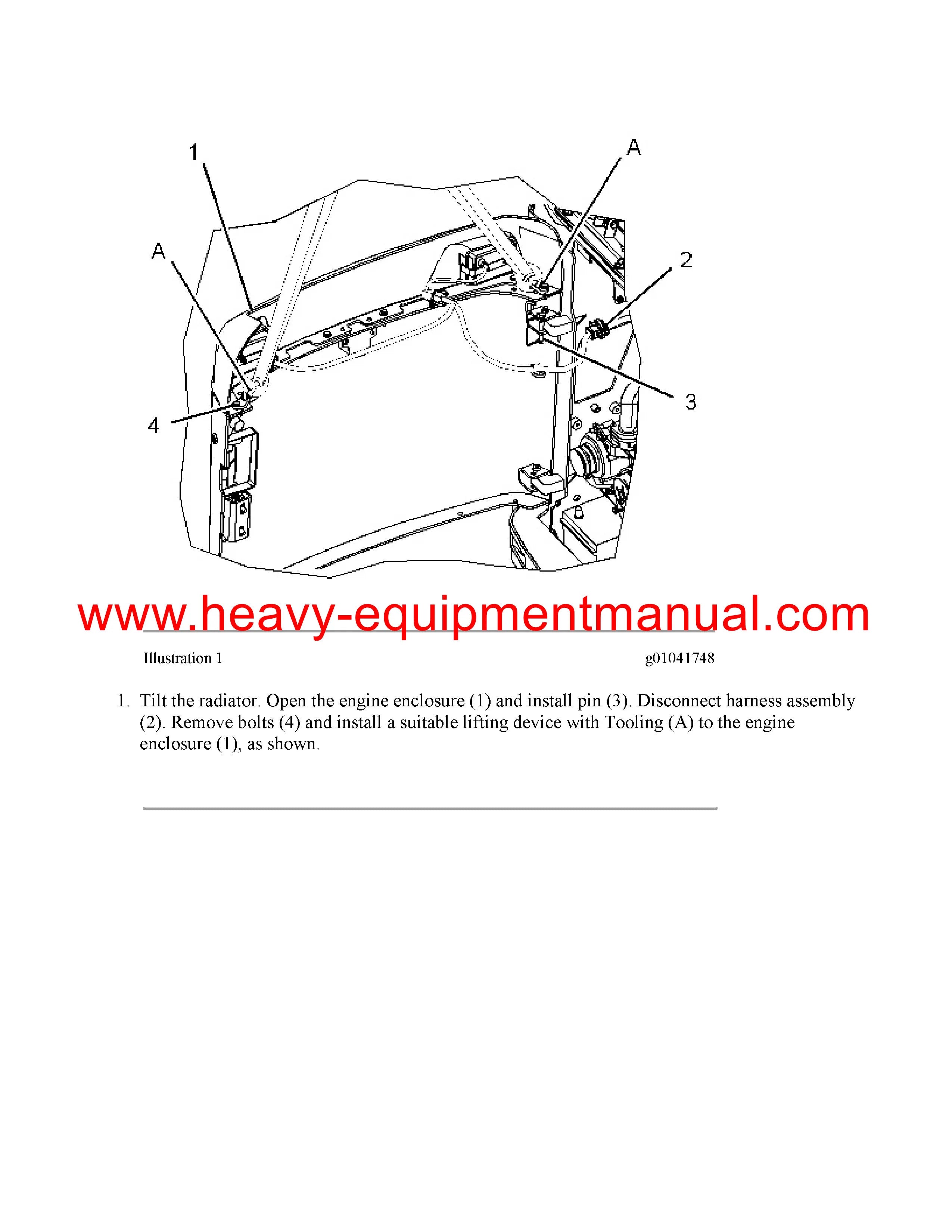 1
A
A
2
3
4

www.heavy-equipmentmanual.com

Illustration 1 g01041748

1. Tilt the radiator. Open the engine enclosure (1) and install pin (3). Disconnect harness assembly (2). Remove bolts (4) and install a suitable lifting device with Tooling (A) to the engine enclosure (1), as shown.