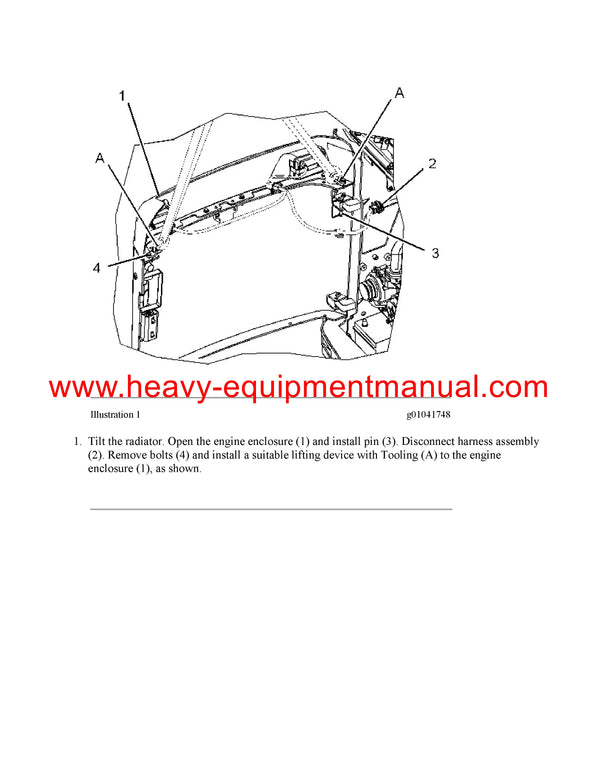 1
A
A
2
3
4

www.heavy-equipmentmanual.com

Illustration 1 g01041748

1. Tilt the radiator. Open the engine enclosure (1) and install pin (3). Disconnect harness assembly (2). Remove bolts (4) and install a suitable lifting device with Tooling (A) to the engine enclosure (1), as shown.