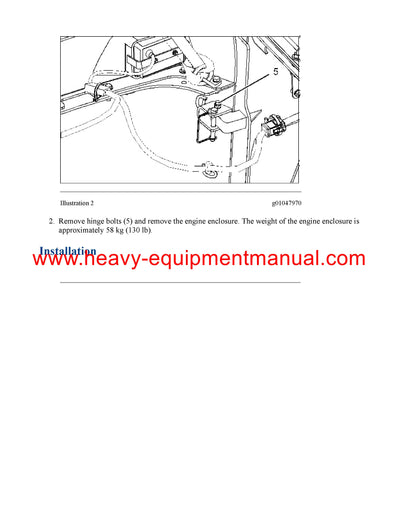 5

Illustration 2

g01047970

2. Remove hinge bolts (5) and remove the engine enclosure. The weight of the engine enclosure is approximately 58 kg (130 lb).

Installation

www.heavy-equipmentmanual.com