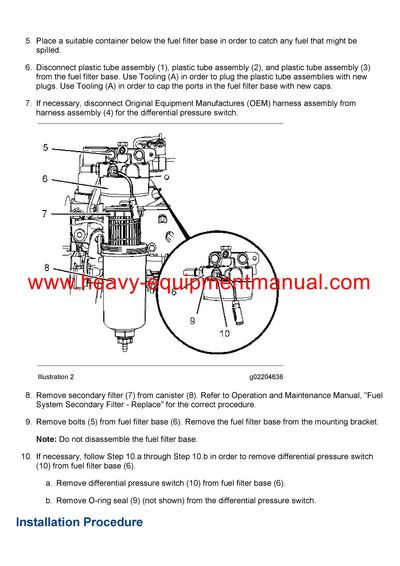 5. Place a suitable container below the fuel filter base in order to catch any fuel that might be spilled.

6. Disconnect plastic tube assembly (1), plastic tube assembly (2), and plastic tube assembly (3) from the fuel filter base. Use Tooling (A) in order to plug the plastic tube assemblies with new plugs. Use Tooling (A) in order to cap the ports in the fuel filter base with new caps.

7. If necessary, disconnect Original Equipment Manufactures (OEM) harness assembly from harness assembly (4) for the differential pressure switch.

5
6
7
8
6
9
10
www.heavy-equipmentmanual.com

Illustration 2
g02204636

8. Remove secondary filter (7) from canister (8). Refer to Operation and Maintenance Manual, "Fuel System Secondary Filter - Replace" for the correct procedure.

9. Remove bolts (5) from fuel filter base (6). Remove the fuel filter base from the mounting bracket.

Note: Do not disassemble the fuel filter base.

10. If necessary, follow Step 10.a through Step 10.b in order to remove differential pressure switch (10) from fuel filter base (6).

a. Remove differential pressure switch (10) from fuel filter base (6).

b. Remove O-ring seal (9) (not shown) from the differential pressure switch.

Installation Procedure