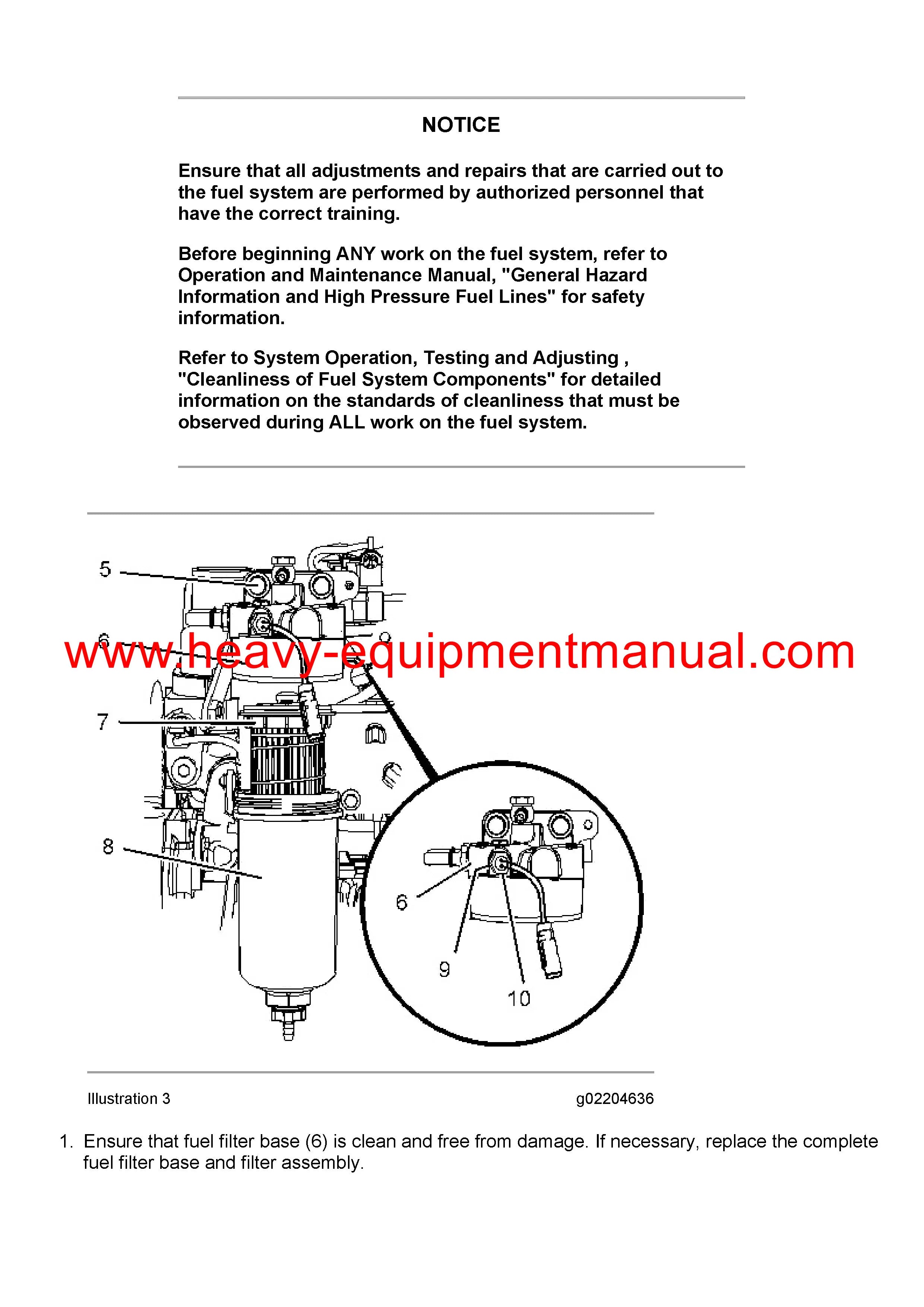 NOTICE

Ensure that all adjustments and repairs that are carried out to the fuel system are performed by authorized personnel that have the correct training.

Before beginning ANY work on the fuel system, refer to Operation and Maintenance Manual, "General Hazard Information and High Pressure Fuel Lines" for safety information.

Refer to System Operation, Testing and Adjusting , "Cleanliness of Fuel System Components" for detailed information on the standards of cleanliness that must be observed during ALL work on the fuel system.

5
6
www.heavy-equipmentmanual.com
7
8
6
9
10

Illustration 3

g02204636

1. Ensure that fuel filter base (6) is clean and free from damage. If necessary, replace the complete fuel filter base and filter assembly.