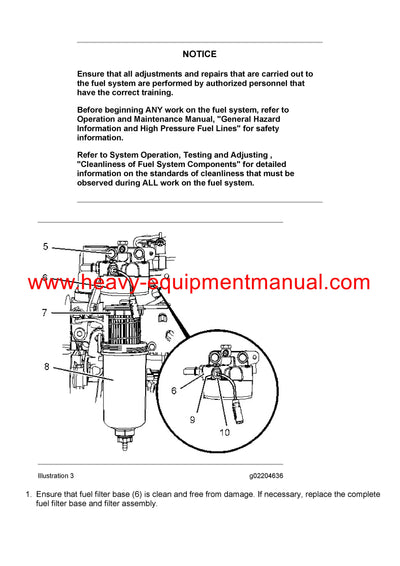 NOTICE

Ensure that all adjustments and repairs that are carried out to the fuel system are performed by authorized personnel that have the correct training.

Before beginning ANY work on the fuel system, refer to Operation and Maintenance Manual, "General Hazard Information and High Pressure Fuel Lines" for safety information.

Refer to System Operation, Testing and Adjusting , "Cleanliness of Fuel System Components" for detailed information on the standards of cleanliness that must be observed during ALL work on the fuel system.

5
6
www.heavy-equipmentmanual.com
7
8
6
9
10

Illustration 3
g02204636

1. Ensure that fuel filter base (6) is clean and free from damage. If necessary, replace the complete fuel filter base and filter assembly.