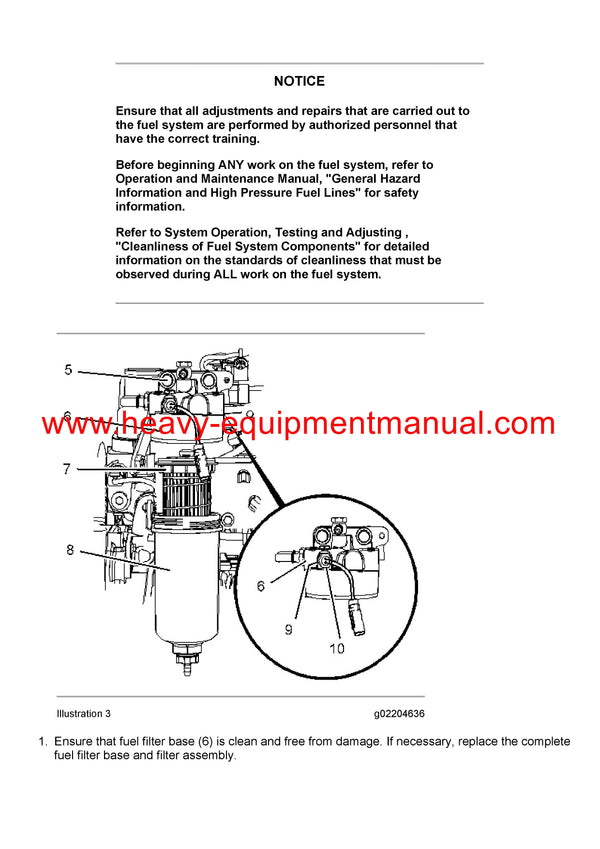 NOTICE

Ensure that all adjustments and repairs that are carried out to the fuel system are performed by authorized personnel that have the correct training.

Before beginning ANY work on the fuel system, refer to Operation and Maintenance Manual, "General Hazard Information and High Pressure Fuel Lines" for safety information.

Refer to System Operation, Testing and Adjusting , "Cleanliness of Fuel System Components" for detailed information on the standards of cleanliness that must be observed during ALL work on the fuel system.

5
6
www.heavy-equipmentmanual.com
7
8
6
9
10

Illustration 3
g02204636

1. Ensure that fuel filter base (6) is clean and free from damage. If necessary, replace the complete fuel filter base and filter assembly.