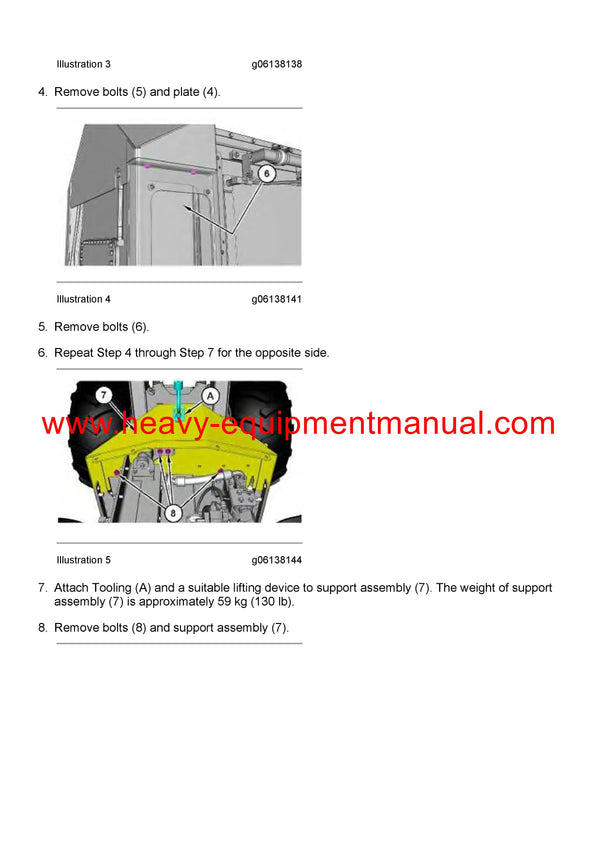 Illustration 3 g06138138

4. Remove bolts (5) and plate (4).

6

Illustration 4 g06138141

5. Remove bolts (6).

6. Repeat Step 4 through Step 7 for the opposite side.

7

A

www.heavy-equipmentmanual.com

8

Illustration 5 g06138144

7. Attach Tooling (A) and a suitable lifting device to support assembly (7). The weight of support assembly (7) is approximately 59 kg (130 lb).

8. Remove bolts (8) and support assembly (7).