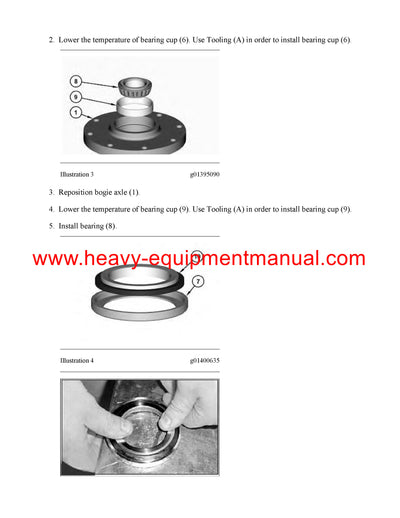 2. Lower the temperature of bearing cup (6). Use Tooling (A) in order to install bearing cup (6).

8

9

1

Illustration 3 g01395090

3. Reposition bogie axle (1).

4. Lower the temperature of bearing cup (9). Use Tooling (A) in order to install bearing cup (9).

5. Install bearing (8).

www.heavy-equipmentmanual.com

7

Illustration 4 g01400635