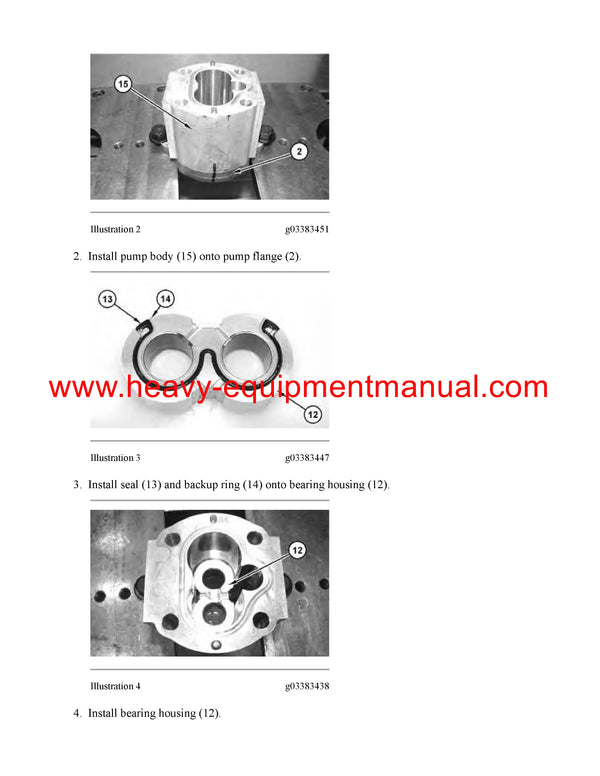 15

2

Illustration 2 g03383451

2. Install pump body (15) onto pump flange (2).

13 14

www.heavy-equipmentmanual.com

12

Illustration 3 g03383447

3. Install seal (13) and backup ring (14) onto bearing housing (12).

12

Illustration 4 g03383438

4. Install bearing housing (12).