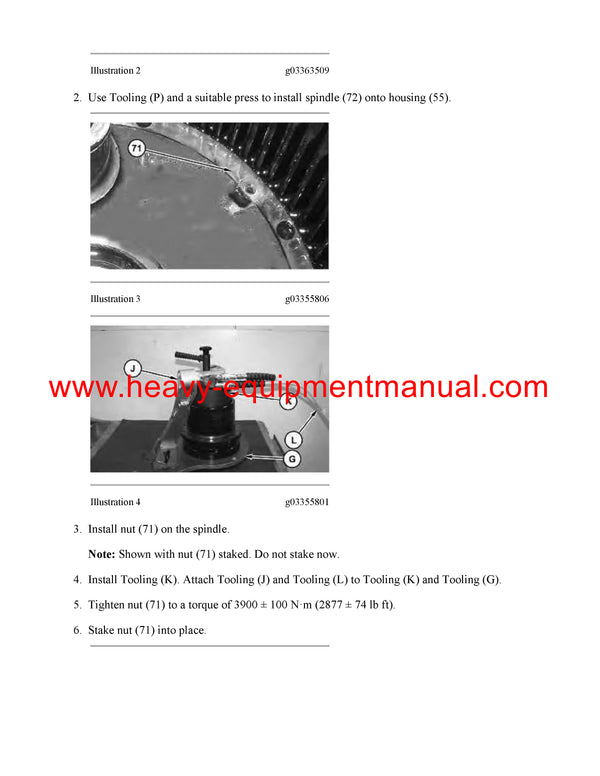 Illustration 2 g03363509

2. Use Tooling (P) and a suitable press to install spindle (72) onto housing (55).

71

Illustration 3 g03355806

J

K

L

G

www.heavy-equipmentmanual.com

Illustration 4 g03355801

3. Install nut (71) on the spindle.

**Note:** Shown with nut (71) staked. Do not stake now.

4. Install Tooling (K). Attach Tooling (J) and Tooling (L) to Tooling (K) and Tooling (G).

5. Tighten nut (71) to a torque of 3900 ± 100 N·m (2877 ± 74 lb ft).

6. Stake nut (71) into place.