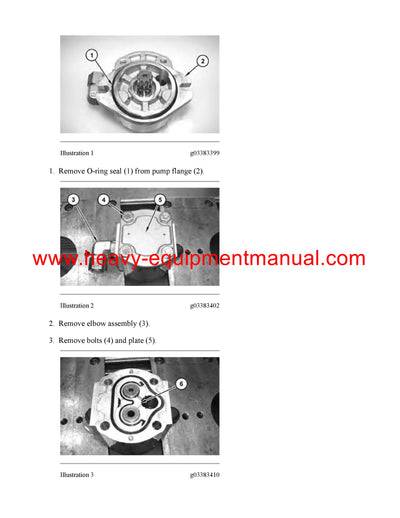 1

2

Illustration 1 g03383399

1. Remove O-ring seal (1) from pump flange (2).

3

4

5

www.heavy-equipmentmanual.com

Illustration 2 g03383402

2. Remove elbow assembly (3).

3. Remove bolts (4) and plate (5).

6

Illustration 3 g03383410