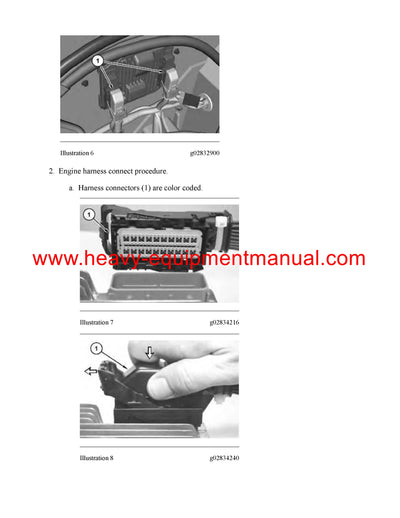 1

Illustration 6 g02832900

2. Engine harness connect procedure.

a. Harness connectors (1) are color coded.

1

www.heavy-equipmentmanual.com

Illustration 7 g02834216

1

Illustration 8 g02834240