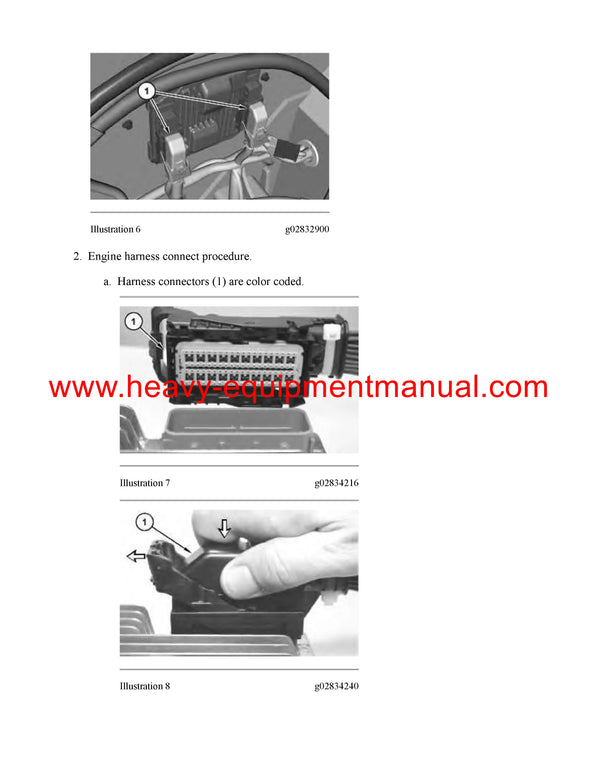 1

Illustration 6 g02832900

2. Engine harness connect procedure.

a. Harness connectors (1) are color coded.

1

www.heavy-equipmentmanual.com

Illustration 7 g02834216

1

Illustration 8 g02834240