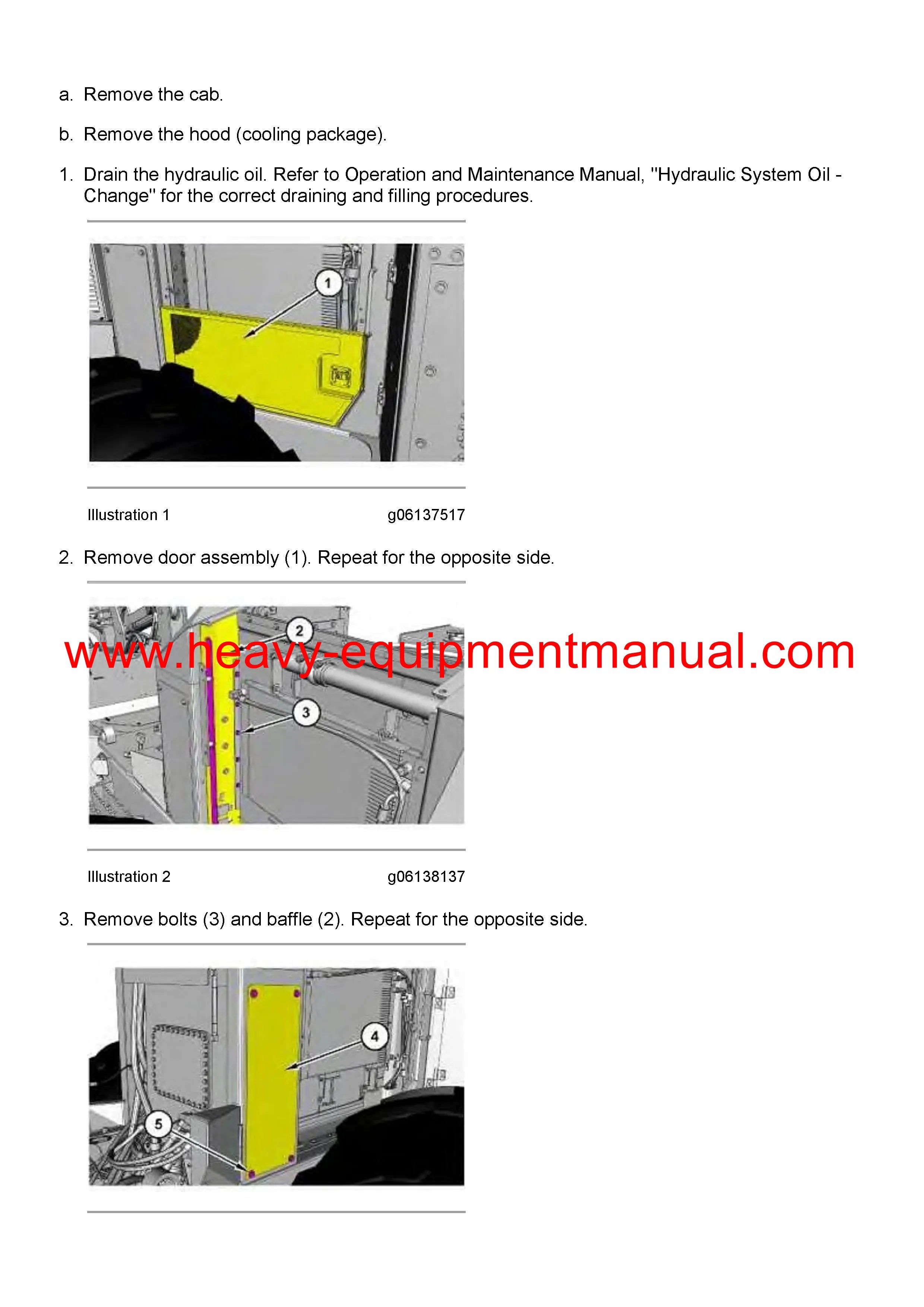 a. Remove the cab.

b. Remove the hood (cooling package).

1. Drain the hydraulic oil. Refer to Operation and Maintenance Manual, "Hydraulic System Oil - Change" for the correct draining and filling procedures.

1

Illustration 1 g06137517

2. Remove door assembly (1). Repeat for the opposite side.

2

www.heavy-equipmentmanual.com

3

Illustration 2 g06138137

3. Remove bolts (3) and baffle (2). Repeat for the opposite side.

4

5