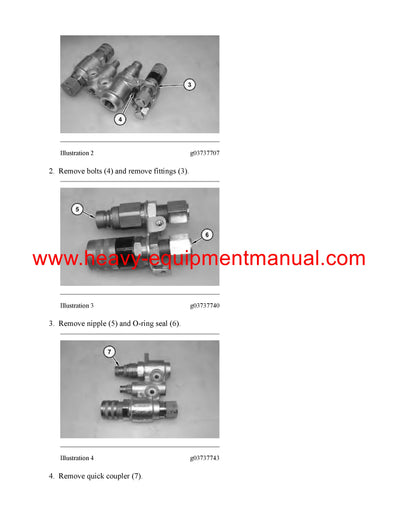 3

4

Illustration 2 g03737707

2. Remove bolts (4) and remove fittings (3).

5

6

www.heavy-equipmentmanual.com

Illustration 3 g03737740

3. Remove nipple (5) and O-ring seal (6).

7

Illustration 4 g03737743

4. Remove quick coupler (7).