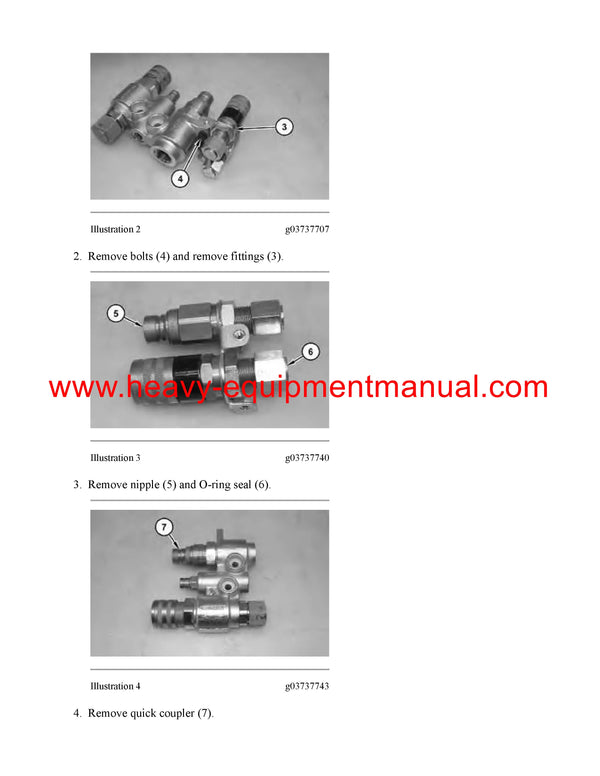 3

4

Illustration 2 g03737707

2. Remove bolts (4) and remove fittings (3).

5

6

www.heavy-equipmentmanual.com

Illustration 3 g03737740

3. Remove nipple (5) and O-ring seal (6).

7

Illustration 4 g03737743

4. Remove quick coupler (7).