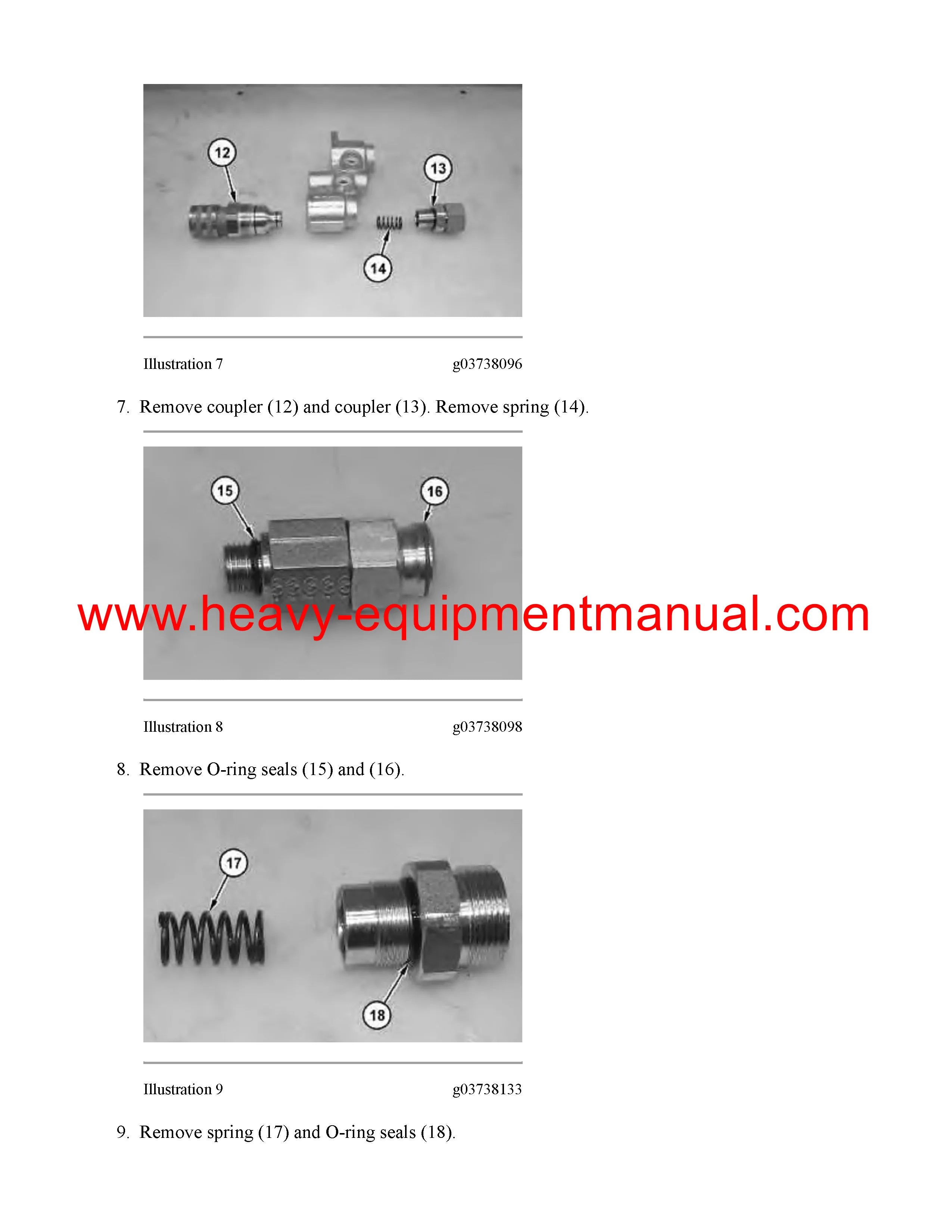 12

13

14

Illustration 7 g03738096

7. Remove coupler (12) and coupler (13). Remove spring (14).

15

16

www.heavy-equipmentmanual.com

Illustration 8 g03738098

8. Remove O-ring seals (15) and (16).

17

18

Illustration 9 g03738133

9. Remove spring (17) and O-ring seals (18).