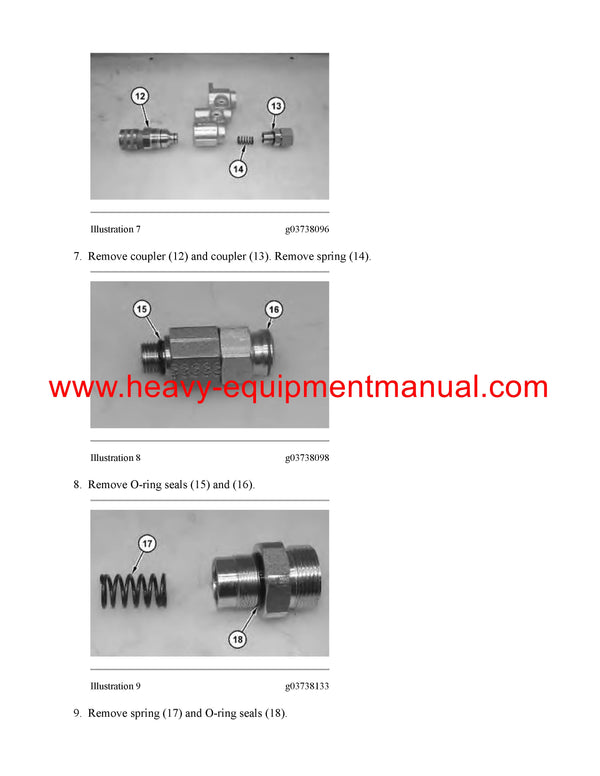 12

13

14

Illustration 7 g03738096

7. Remove coupler (12) and coupler (13). Remove spring (14).

15

16

www.heavy-equipmentmanual.com

Illustration 8 g03738098

8. Remove O-ring seals (15) and (16).

17

18

Illustration 9 g03738133

9. Remove spring (17) and O-ring seals (18).