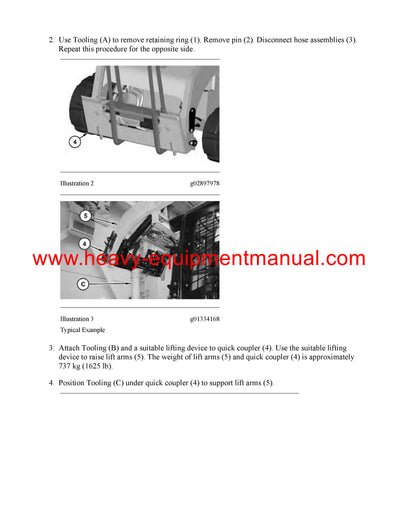 2. Use Tooling (A) to remove retaining ring (1). Remove pin (2). Disconnect hose assemblies (3). Repeat this procedure for the opposite side.

4

Illustration 2 g02897978

5

4

C

www.heavy-equipmentmanual.com

Illustration 3 g01334168

Typical Example

3. Attach Tooling (B) and a suitable lifting device to quick coupler (4). Use the suitable lifting device to raise lift arms (5). The weight of lift arms (5) and quick coupler (4) is approximately 737 kg (1625 lb).

4. Position Tooling (C) under quick coupler (4) to support lift arms (5).