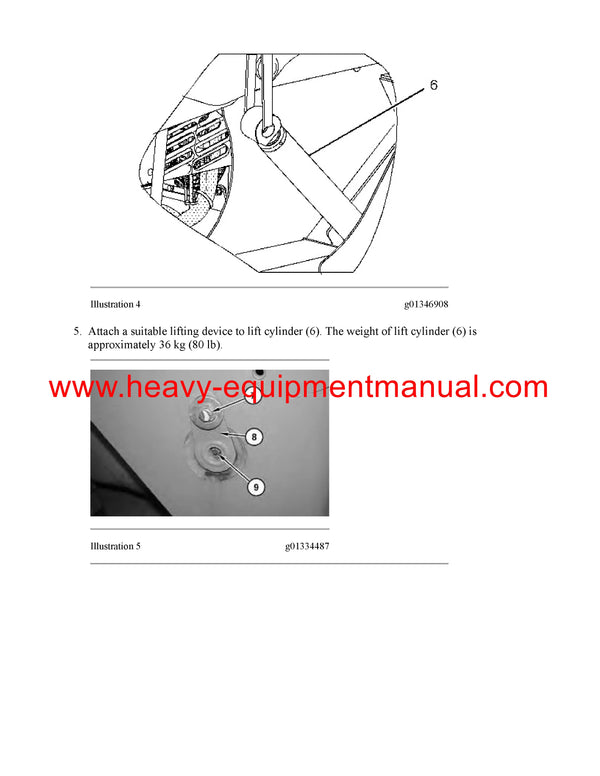 6

Illustration 4 g01346908

5. Attach a suitable lifting device to lift cylinder (6). The weight of lift cylinder (6) is approximately 36 kg (80 lb).

www.heavy-equipmentmanual.com

8

9

Illustration 5 g01334487