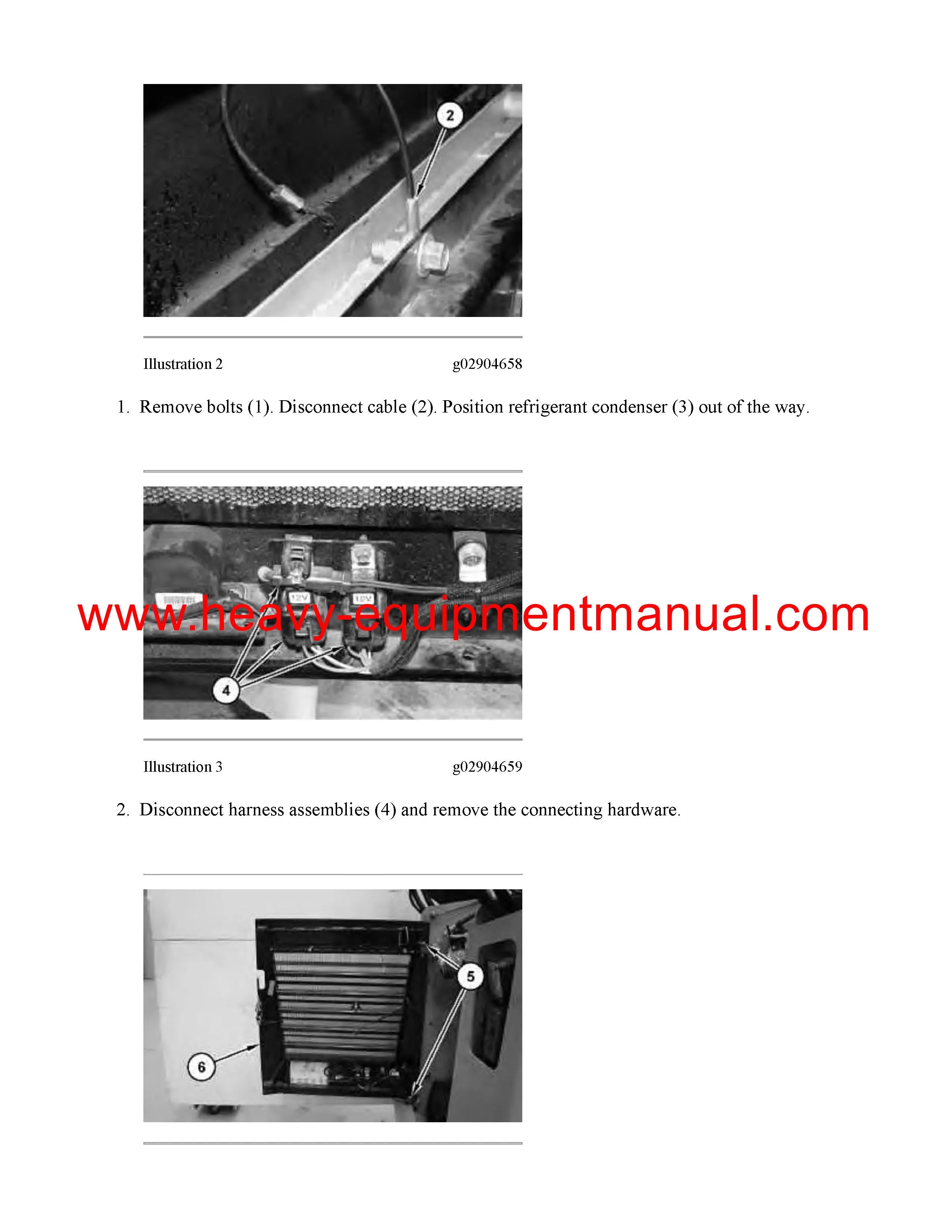 2

Illustration 2 g02904658

1. Remove bolts (1). Disconnect cable (2). Position refrigerant condenser (3) out of the way.

12V 12V

www.heavy-equipmentmanual.com

4

Illustration 3 g02904659

2. Disconnect harness assemblies (4) and remove the connecting hardware.

5

6