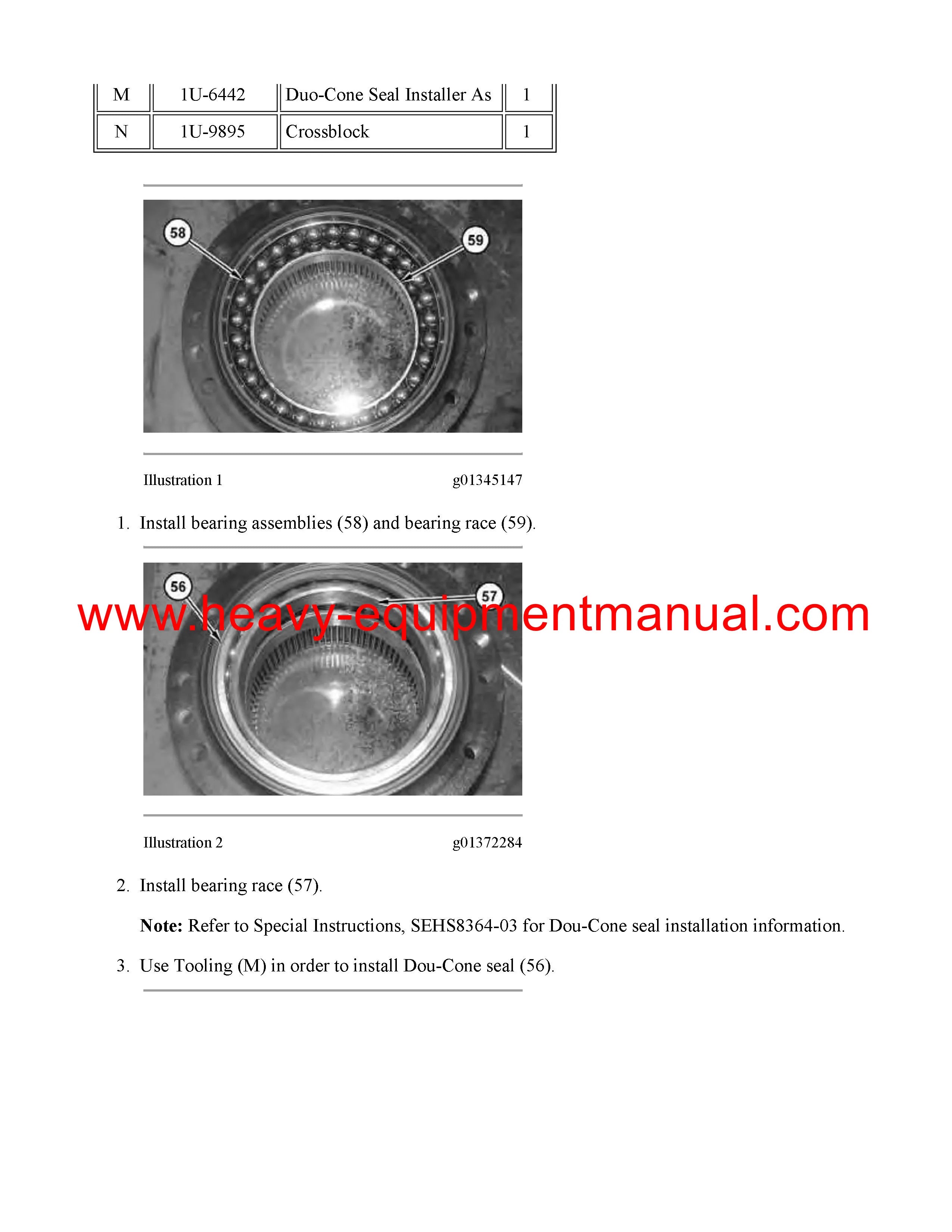 | M | 1U-6442 | Duo-Cone Seal Installer As | 1 |
|---|---|---|---|
| N | 1U-9895 | Crossblock | 1 |

58

59

Illustration 1 g01345147

1. Install bearing assemblies (58) and bearing race (59).

56

57

www.heavy-equipmentmanual.com

Illustration 2 g01372284

2. Install bearing race (57).

**Note:** Refer to Special Instructions, SEHS8364-03 for Dou-Cone seal installation information.

3. Use Tooling (M) in order to install Dou-Cone seal (56).