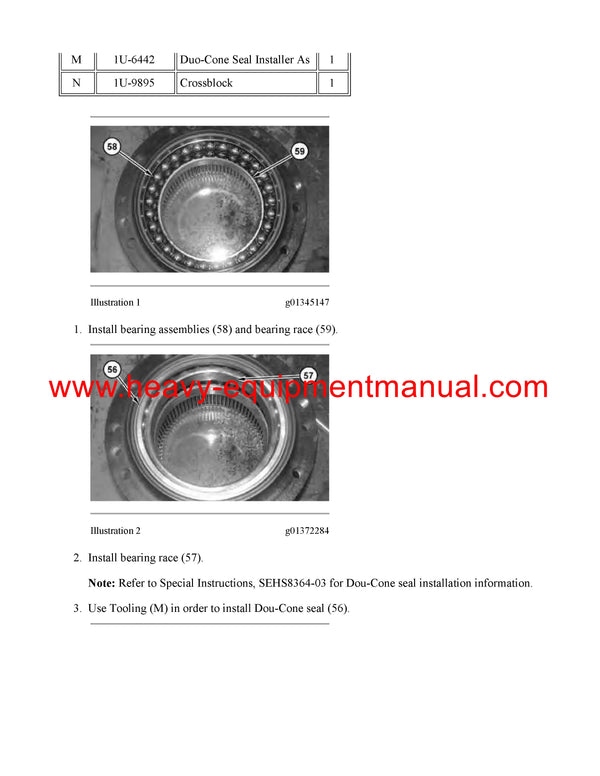 | M | 1U-6442 | Duo-Cone Seal Installer As | 1 |
|---|---|---|---|
| N | 1U-9895 | Crossblock | 1 |

58

59

Illustration 1 g01345147

1. Install bearing assemblies (58) and bearing race (59).

56

57

www.heavy-equipmentmanual.com

Illustration 2 g01372284

2. Install bearing race (57).

**Note:** Refer to Special Instructions, SEHS8364-03 for Dou-Cone seal installation information.

3. Use Tooling (M) in order to install Dou-Cone seal (56).