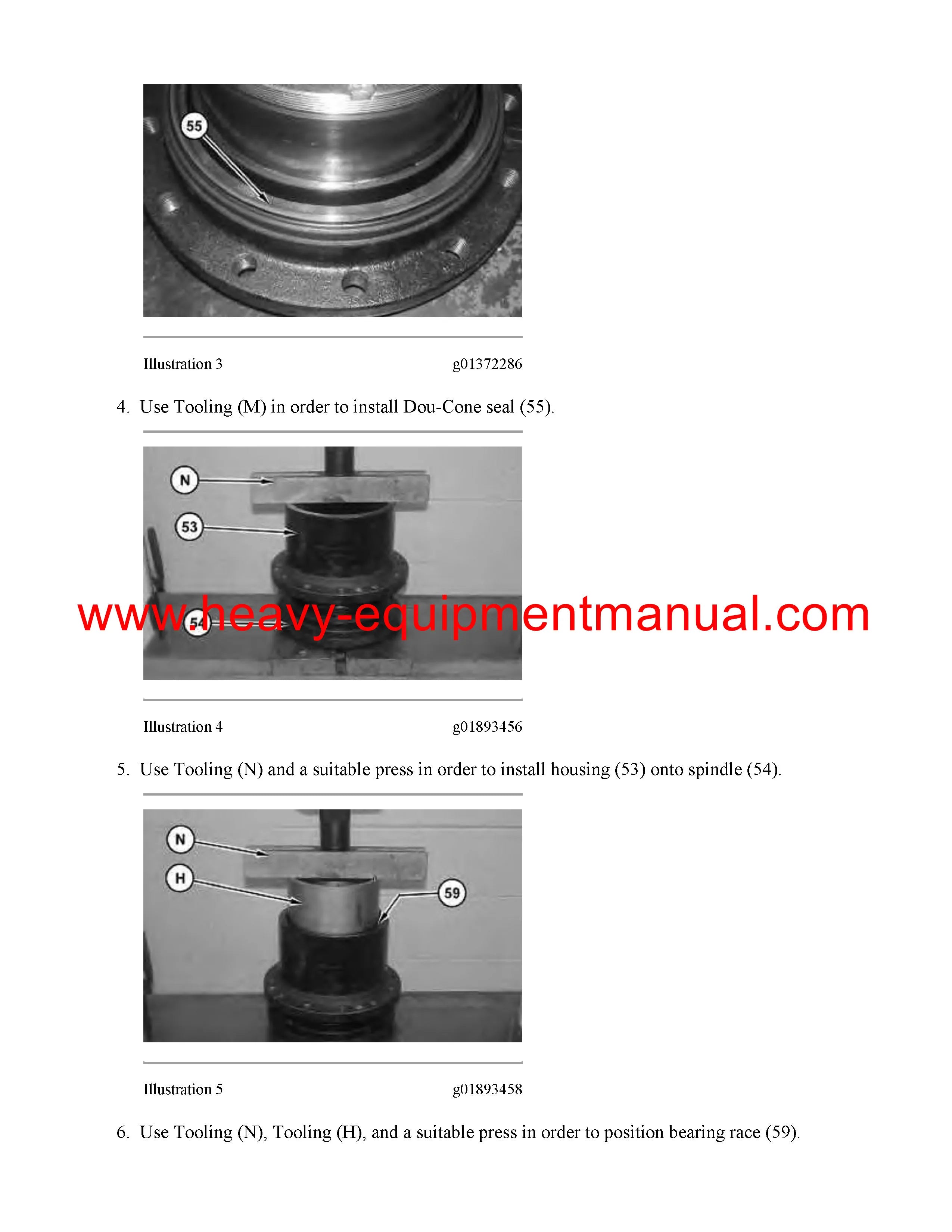 55

Illustration 3 g01372286

4. Use Tooling (M) in order to install Dou-Cone seal (55).

N

53

54

www.heavy-equipmentmanual.com

Illustration 4 g01893456

5. Use Tooling (N) and a suitable press in order to install housing (53) onto spindle (54).

N

H

59

Illustration 5 g01893458

6. Use Tooling (N), Tooling (H), and a suitable press in order to position bearing race (59).