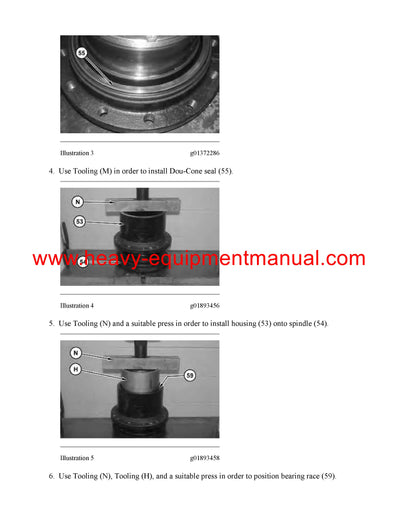 55

Illustration 3 g01372286

4. Use Tooling (M) in order to install Dou-Cone seal (55).

N

53

54

www.heavy-equipmentmanual.com

Illustration 4 g01893456

5. Use Tooling (N) and a suitable press in order to install housing (53) onto spindle (54).

N

H

59

Illustration 5 g01893458

6. Use Tooling (N), Tooling (H), and a suitable press in order to position bearing race (59).