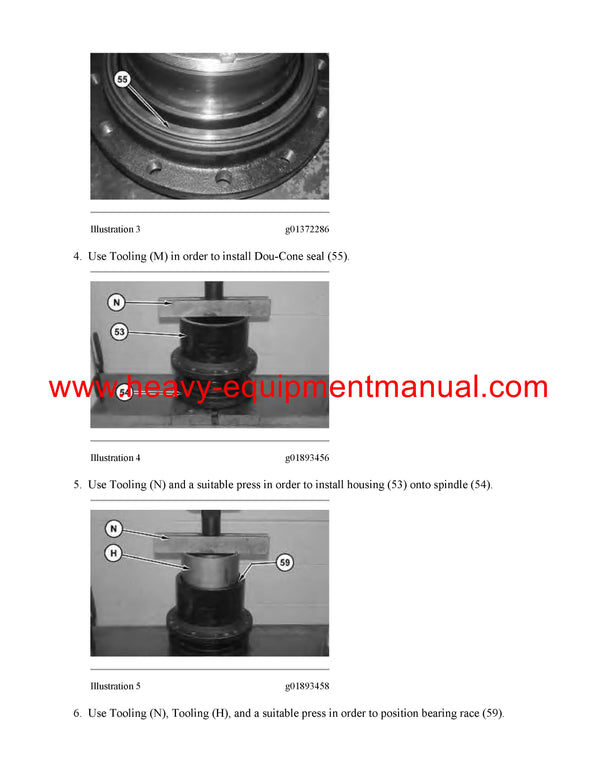 55

Illustration 3 g01372286

4. Use Tooling (M) in order to install Dou-Cone seal (55).

N

53

54

www.heavy-equipmentmanual.com

Illustration 4 g01893456

5. Use Tooling (N) and a suitable press in order to install housing (53) onto spindle (54).

N

H

59

Illustration 5 g01893458

6. Use Tooling (N), Tooling (H), and a suitable press in order to position bearing race (59).