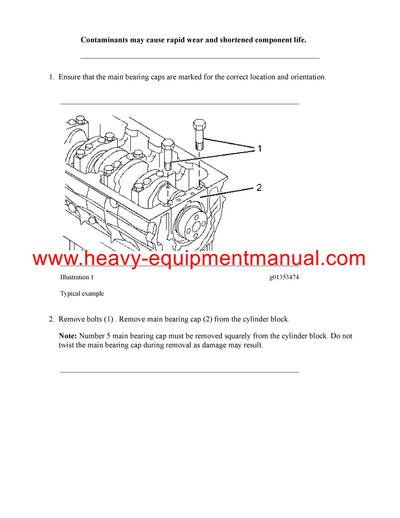 Contaminants may cause rapid wear and shortened component life.

1. Ensure that the main bearing caps are marked for the correct location and orientation.

1

2

www.heavy-equipmentmanual.com

Illustration 1

g01353474

Typical example

2. Remove bolts (1) . Remove main bearing cap (2) from the cylinder block.

Note: Number 5 main bearing cap must be removed squarely from the cylinder block. Do not twist the main bearing cap during removal as damage may result.