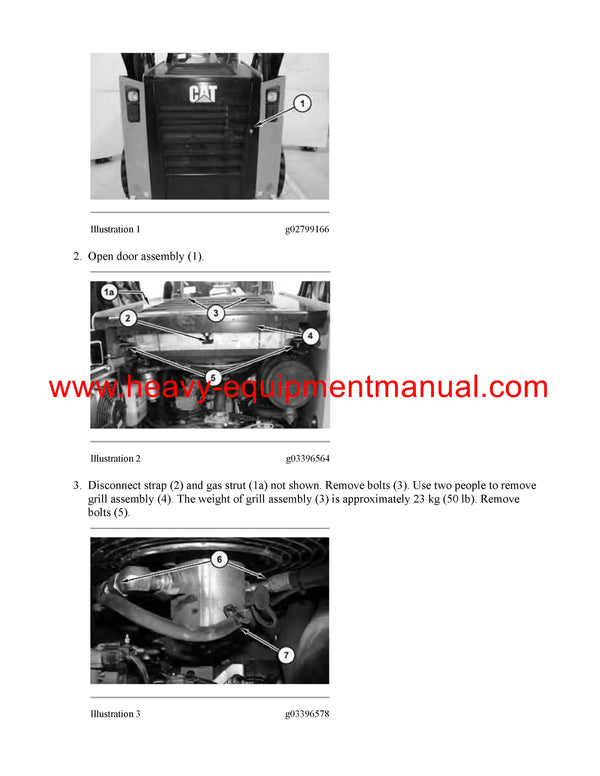 CAT

1

Illustration 1 g02799166

2. Open door assembly (1).

1a

2

3

4

5

www.heavy-equipmentmanual.com

Illustration 2 g03396564

3. Disconnect strap (2) and gas strut (1a) not shown. Remove bolts (3). Use two people to remove grill assembly (4). The weight of grill assembly (3) is approximately 23 kg (50 lb). Remove bolts (5).

6

7

Illustration 3 g03396578