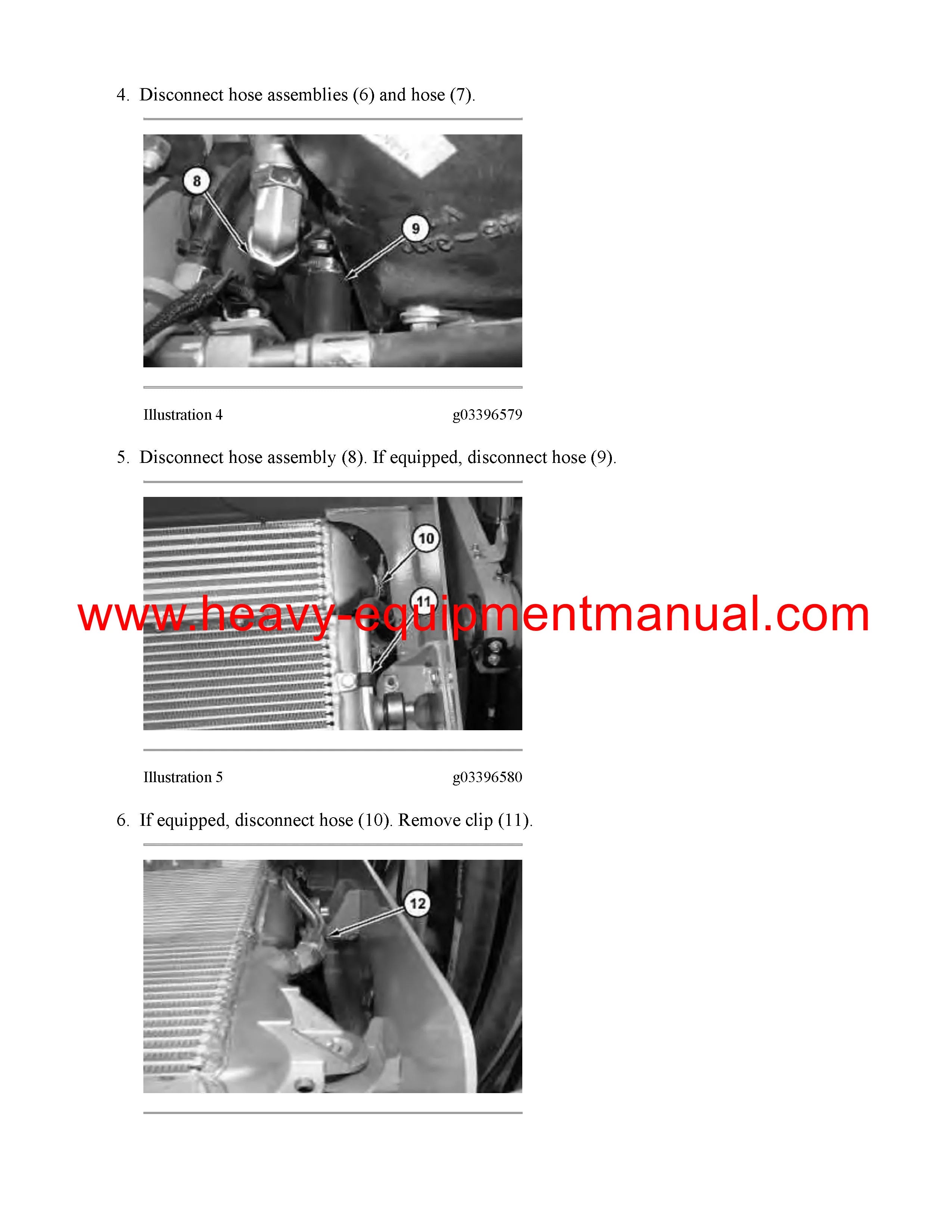 4. Disconnect hose assemblies (6) and hose (7).

8

9

Illustration 4 g03396579

5. Disconnect hose assembly (8). If equipped, disconnect hose (9).

10

11

www.heavy-equipmentmanual.com

Illustration 5 g03396580

6. If equipped, disconnect hose (10). Remove clip (11).

12