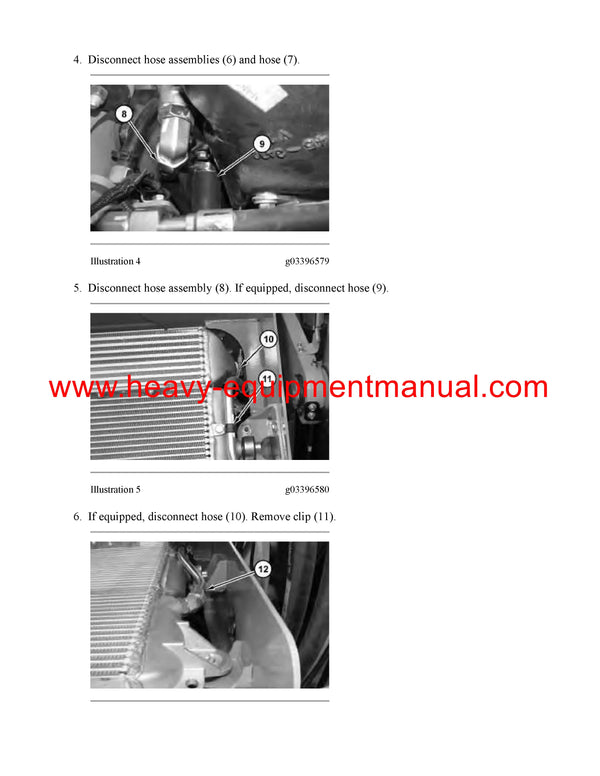 4. Disconnect hose assemblies (6) and hose (7).

8

9

Illustration 4 g03396579

5. Disconnect hose assembly (8). If equipped, disconnect hose (9).

10

11

www.heavy-equipmentmanual.com

Illustration 5 g03396580

6. If equipped, disconnect hose (10). Remove clip (11).

12