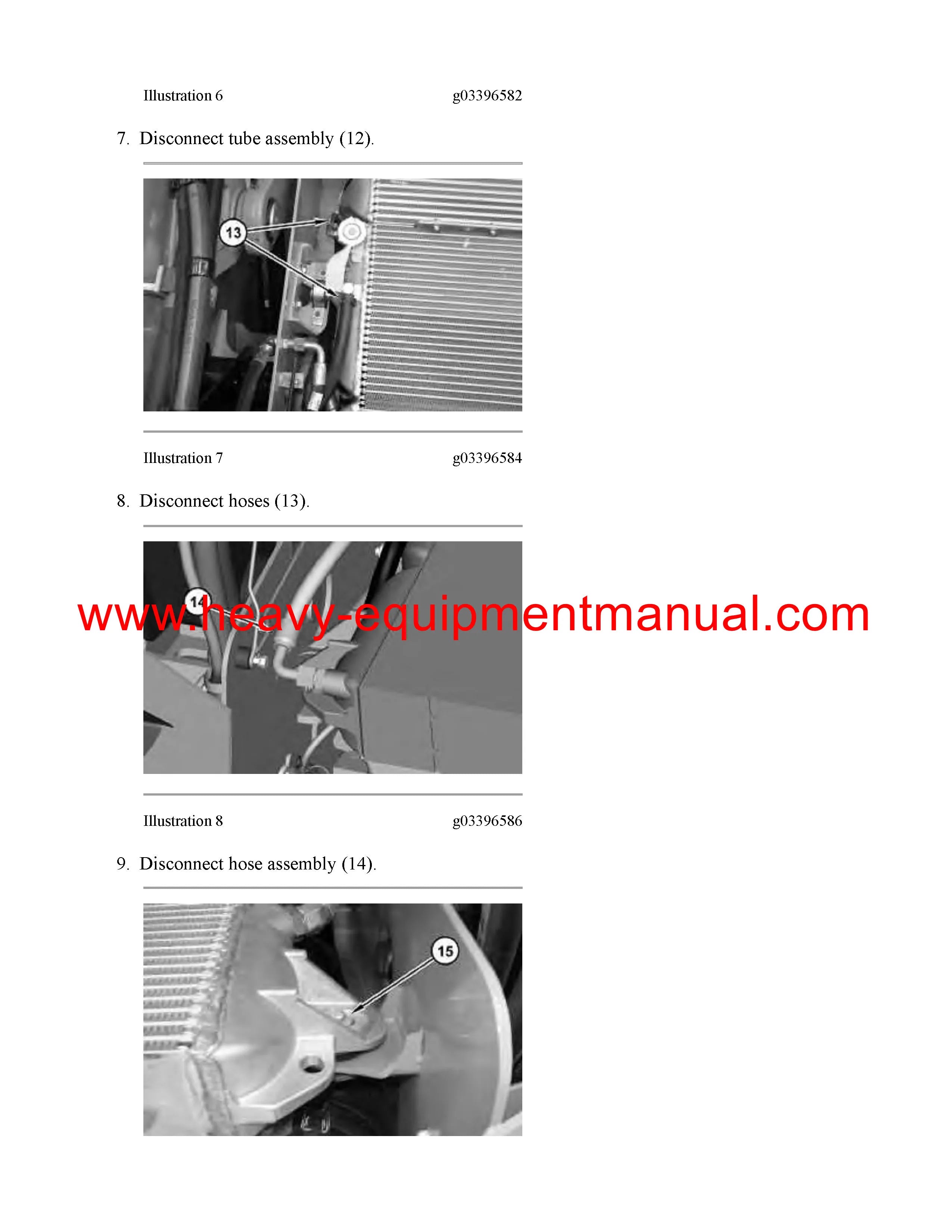 Illustration 6 g03396582

7. Disconnect tube assembly (12).

13

Illustration 7 g03396584

8. Disconnect hoses (13).

14

www.heavy-equipmentmanual.com

Illustration 8 g03396586

9. Disconnect hose assembly (14).

15