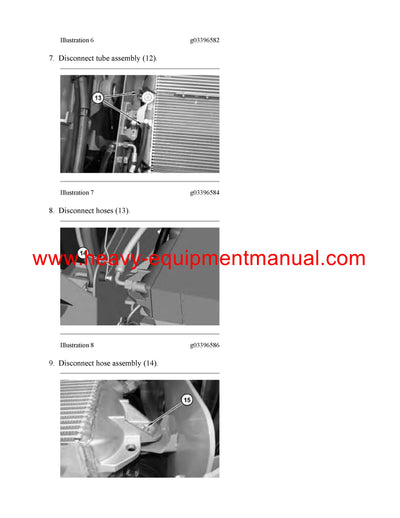 Illustration 6 g03396582

7. Disconnect tube assembly (12).

13

Illustration 7 g03396584

8. Disconnect hoses (13).

14

www.heavy-equipmentmanual.com

Illustration 8 g03396586

9. Disconnect hose assembly (14).

15