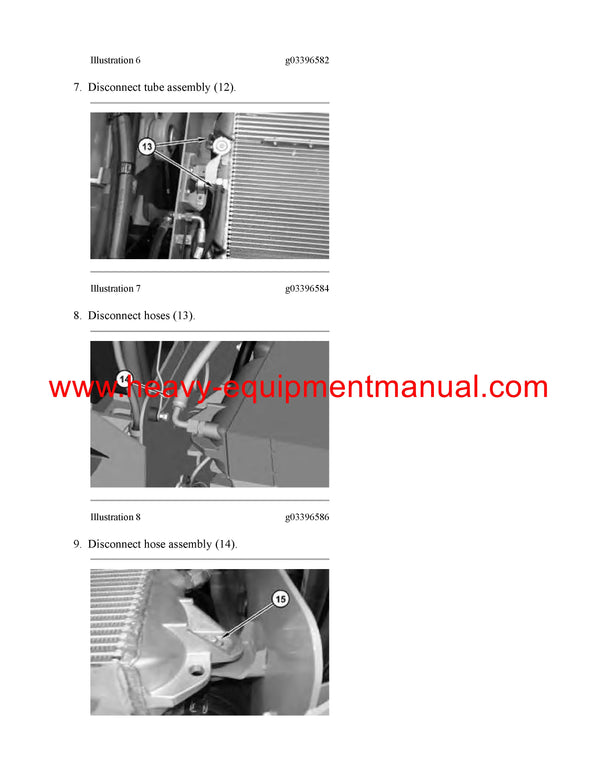 Illustration 6 g03396582

7. Disconnect tube assembly (12).

13

Illustration 7 g03396584

8. Disconnect hoses (13).

14

www.heavy-equipmentmanual.com

Illustration 8 g03396586

9. Disconnect hose assembly (14).

15