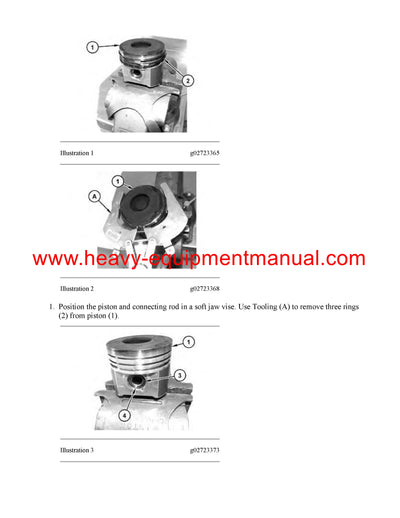 1

2

Illustration 1 g02723365

1

A

www.heavy-equipmentmanual.com

Illustration 2 g02723368

1. Position the piston and connecting rod in a soft jaw vise. Use Tooling (A) to remove three rings (2) from piston (1).

1

3

4

Illustration 3 g02723373