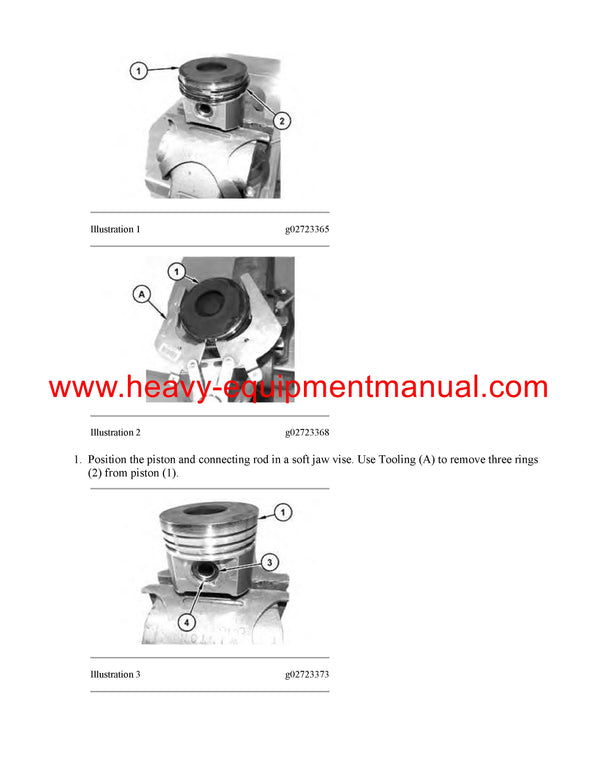 1

2

Illustration 1 g02723365

1

A

www.heavy-equipmentmanual.com

Illustration 2 g02723368

1. Position the piston and connecting rod in a soft jaw vise. Use Tooling (A) to remove three rings (2) from piston (1).

1

3

4

Illustration 3 g02723373