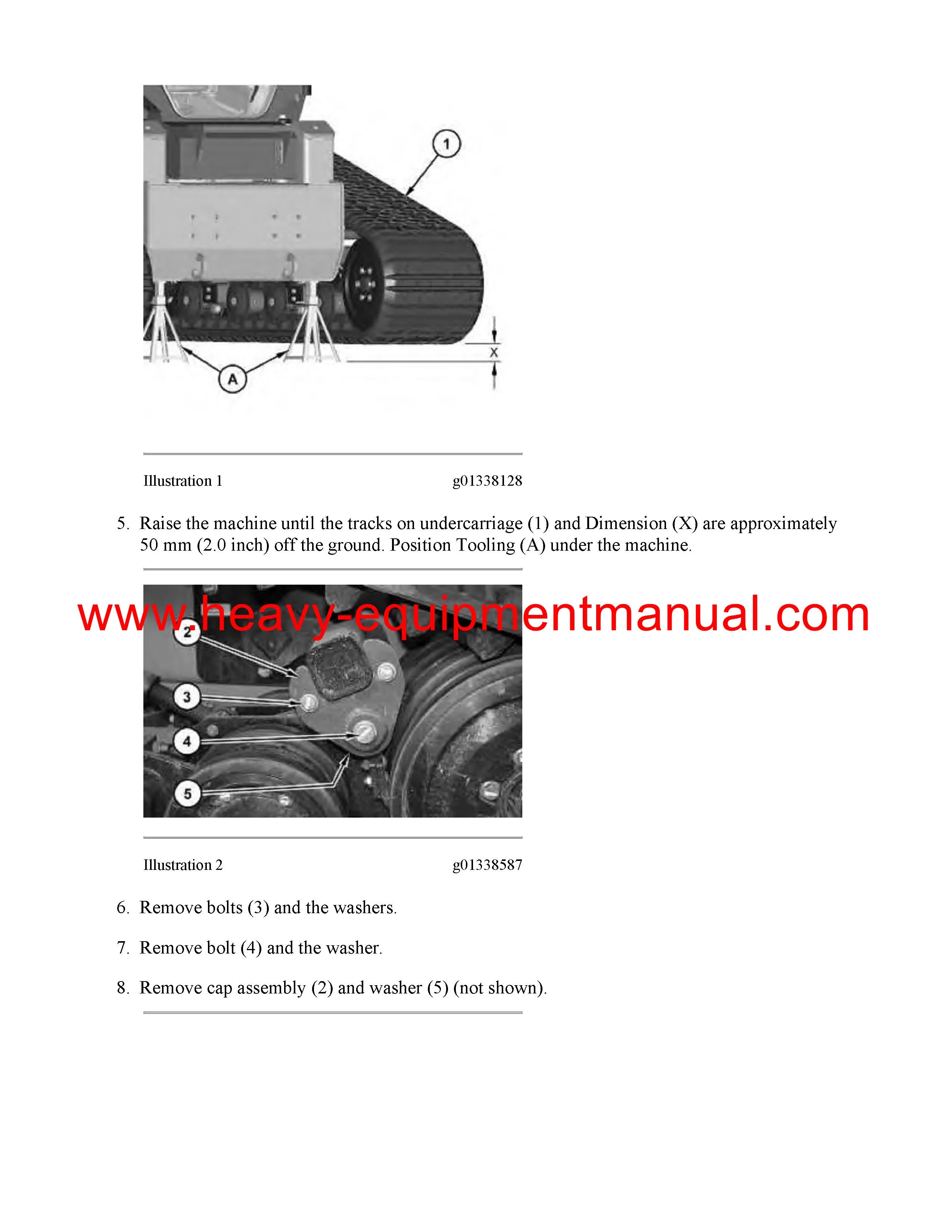 1

X

A

Illustration 1 g01338128

5. Raise the machine until the tracks on undercarriage (1) and Dimension (X) are approximately 50 mm (2.0 inch) off the ground. Position Tooling (A) under the machine.

www.heavy-equipmentmanual.com

2

3

4

5

Illustration 2 g01338587

6. Remove bolts (3) and the washers.

7. Remove bolt (4) and the washer.

8. Remove cap assembly (2) and washer (5) (not shown).