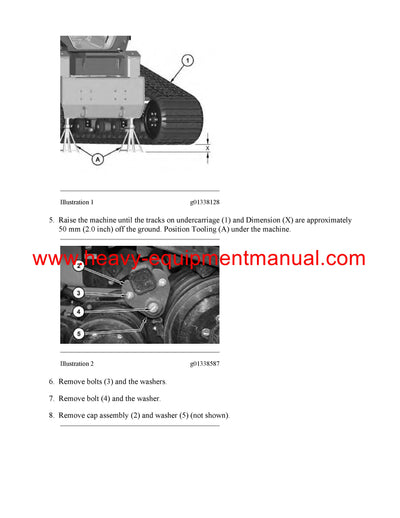 1

X

A

Illustration 1 g01338128

5. Raise the machine until the tracks on undercarriage (1) and Dimension (X) are approximately 50 mm (2.0 inch) off the ground. Position Tooling (A) under the machine.

www.heavy-equipmentmanual.com

2

3

4

5

Illustration 2 g01338587

6. Remove bolts (3) and the washers.

7. Remove bolt (4) and the washer.

8. Remove cap assembly (2) and washer (5) (not shown).