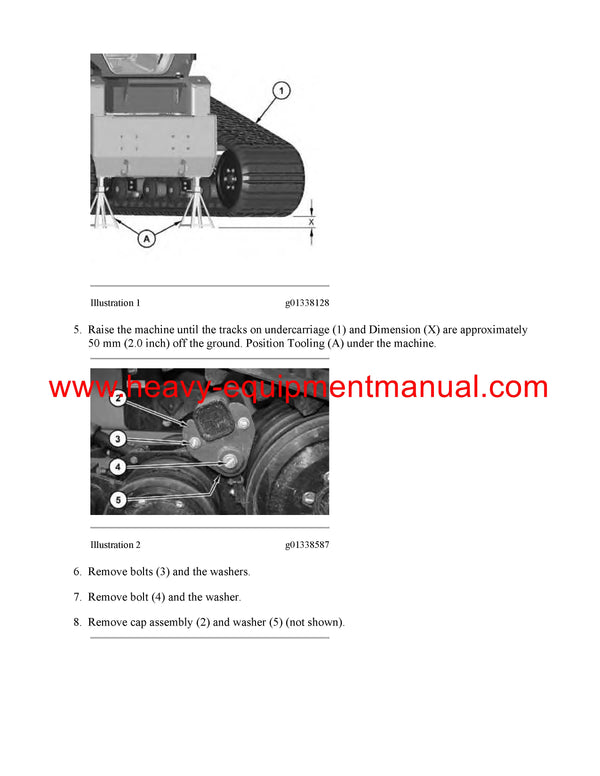 1

X

A

Illustration 1 g01338128

5. Raise the machine until the tracks on undercarriage (1) and Dimension (X) are approximately 50 mm (2.0 inch) off the ground. Position Tooling (A) under the machine.

www.heavy-equipmentmanual.com

2

3

4

5

Illustration 2 g01338587

6. Remove bolts (3) and the washers.

7. Remove bolt (4) and the washer.

8. Remove cap assembly (2) and washer (5) (not shown).