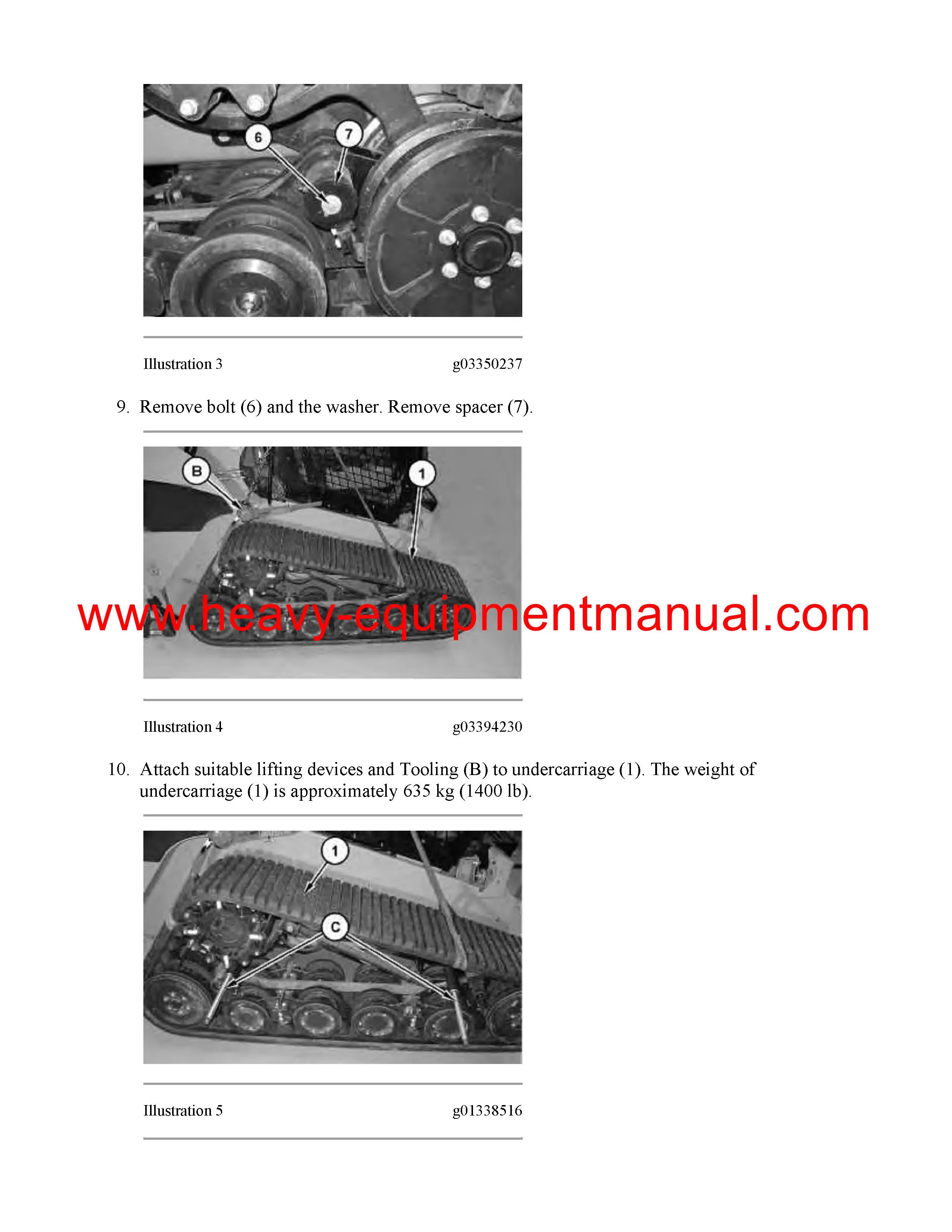 6

7

Illustration 3 g03350237

9. Remove bolt (6) and the washer. Remove spacer (7).

B

1

www.heavy-equipmentmanual.com

Illustration 4 g03394230

10. Attach suitable lifting devices and Tooling (B) to undercarriage (1). The weight of undercarriage (1) is approximately 635 kg (1400 lb).

1

C

Illustration 5 g01338516