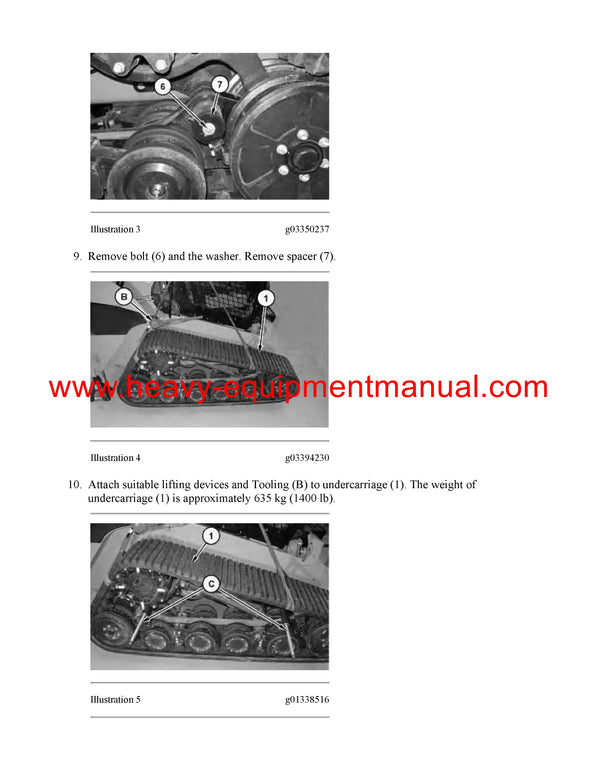 6

7

Illustration 3 g03350237

9. Remove bolt (6) and the washer. Remove spacer (7).

B

1

www.heavy-equipmentmanual.com

Illustration 4 g03394230

10. Attach suitable lifting devices and Tooling (B) to undercarriage (1). The weight of undercarriage (1) is approximately 635 kg (1400 lb).

1

C

Illustration 5 g01338516