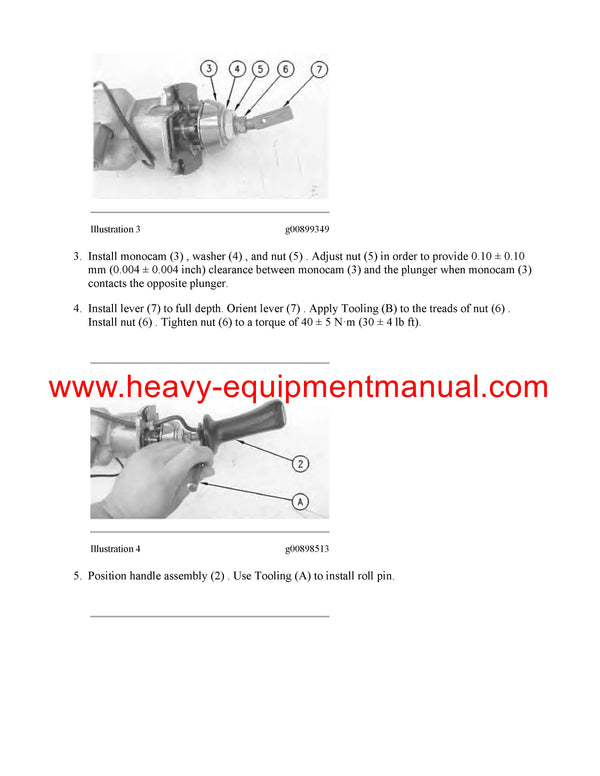 3 4 5 6 7

Illustration 3 g00899349

3. Install monocam (3) , washer (4) , and nut (5) . Adjust nut (5) in order to provide 0.10 ± 0.10 mm (0.004 ± 0.004 inch) clearance between monocam (3) and the plunger when monocam (3) contacts the opposite plunger.

4. Install lever (7) to full depth. Orient lever (7) . Apply Tooling (B) to the treads of nut (6) . Install nut (6) . Tighten nut (6) to a torque of 40 ± 5 N·m (30 ± 4 lb ft).

www.heavy-equipmentmanual.com

2

A

Illustration 4 g00898513

5. Position handle assembly (2) . Use Tooling (A) to install roll pin.