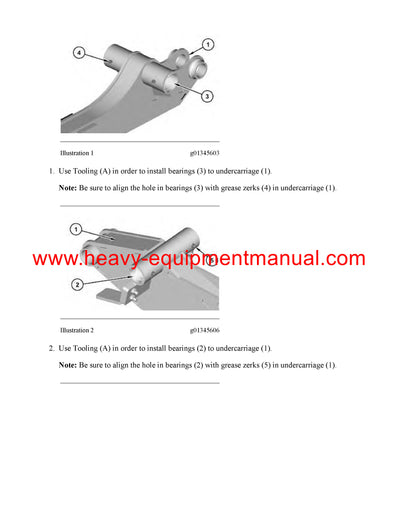 4

1

3

Illustration 1 g01345603

1. Use Tooling (A) in order to install bearings (3) to undercarriage (1).

Note: Be sure to align the hole in bearings (3) with grease zerks (4) in undercarriage (1).

1

5

2

www.heavy-equipmentmanual.com

Illustration 2 g01345606

2. Use Tooling (A) in order to install bearings (2) to undercarriage (1).

Note: Be sure to align the hole in bearings (2) with grease zerks (5) in undercarriage (1).