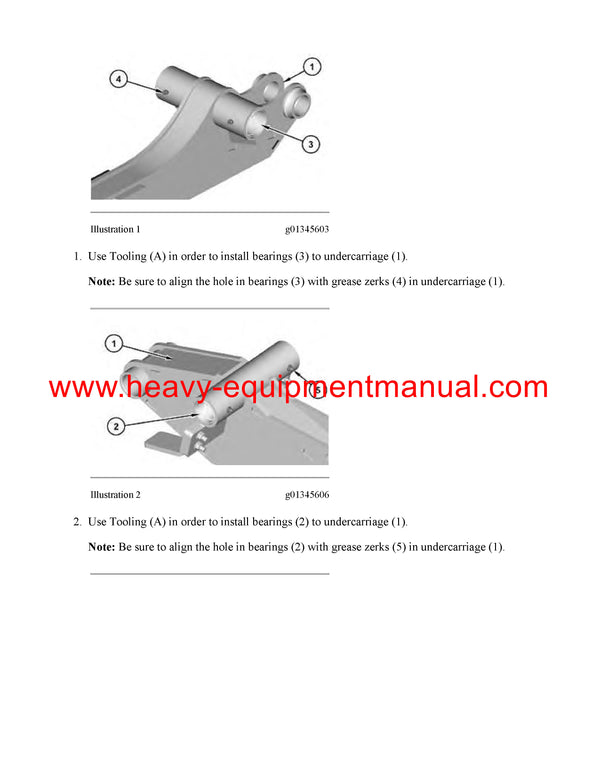 4
1
3

Illustration 1 g01345603

1. Use Tooling (A) in order to install bearings (3) to undercarriage (1).

Note: Be sure to align the hole in bearings (3) with grease zerks (4) in undercarriage (1).

1
5
2

www.heavy-equipmentmanual.com

Illustration 2 g01345606

2. Use Tooling (A) in order to install bearings (2) to undercarriage (1).

Note: Be sure to align the hole in bearings (2) with grease zerks (5) in undercarriage (1).