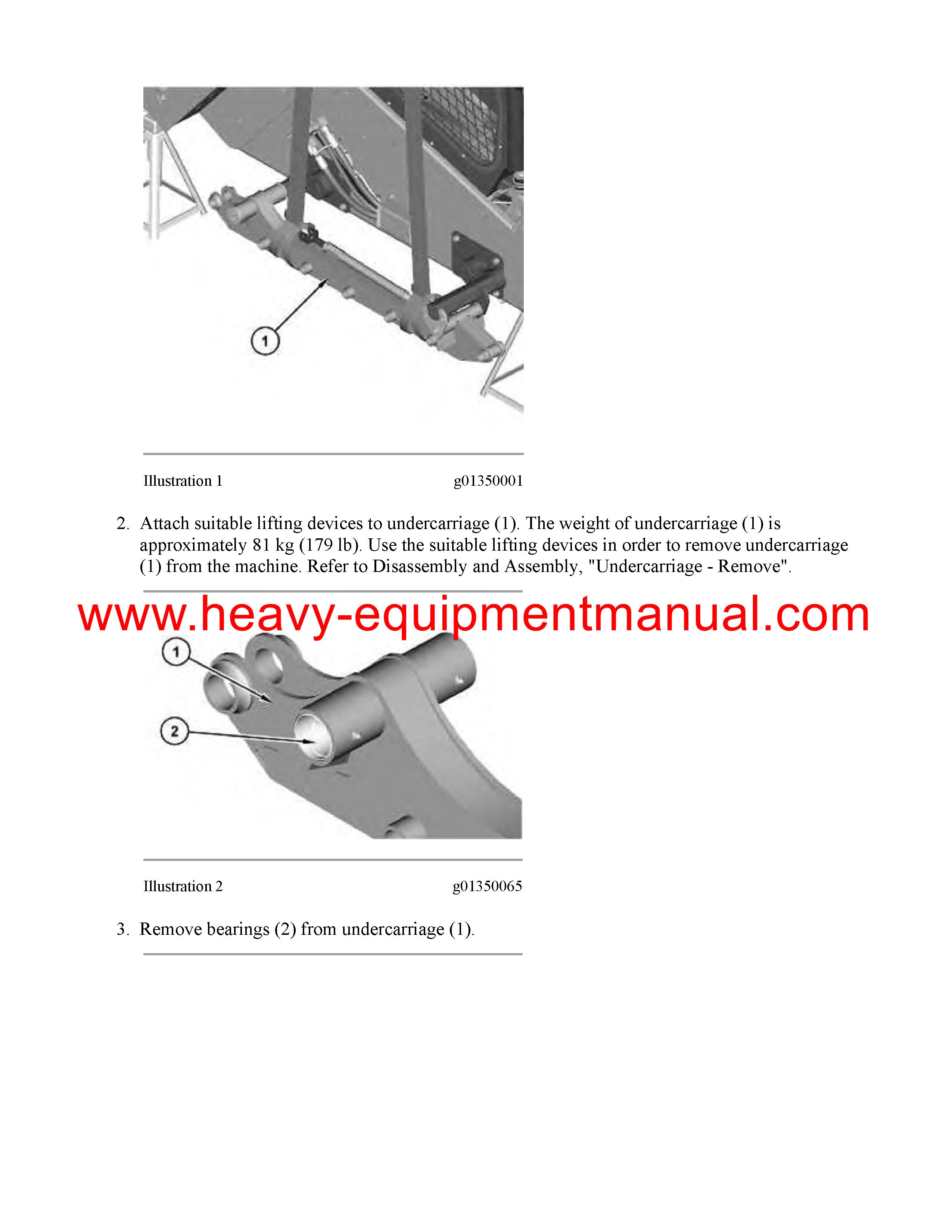 1

Illustration 1 g01350001

2. Attach suitable lifting devices to undercarriage (1). The weight of undercarriage (1) is approximately 81 kg (179 lb). Use the suitable lifting devices in order to remove undercarriage (1) from the machine. Refer to Disassembly and Assembly, "Undercarriage - Remove".

www.heavy-equipmentmanual.com

1

2

Illustration 2 g01350065

3. Remove bearings (2) from undercarriage (1).