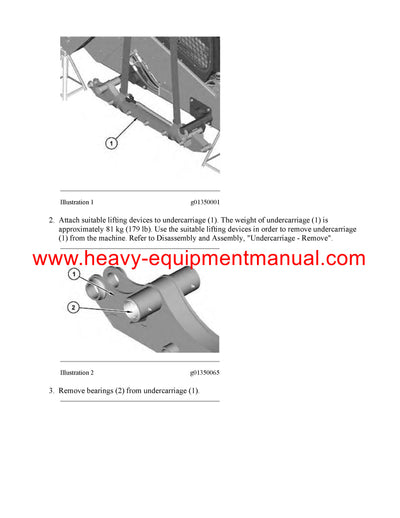 1

Illustration 1 g01350001

2. Attach suitable lifting devices to undercarriage (1). The weight of undercarriage (1) is approximately 81 kg (179 lb). Use the suitable lifting devices in order to remove undercarriage (1) from the machine. Refer to Disassembly and Assembly, "Undercarriage - Remove".

www.heavy-equipmentmanual.com

1

2

Illustration 2 g01350065

3. Remove bearings (2) from undercarriage (1).