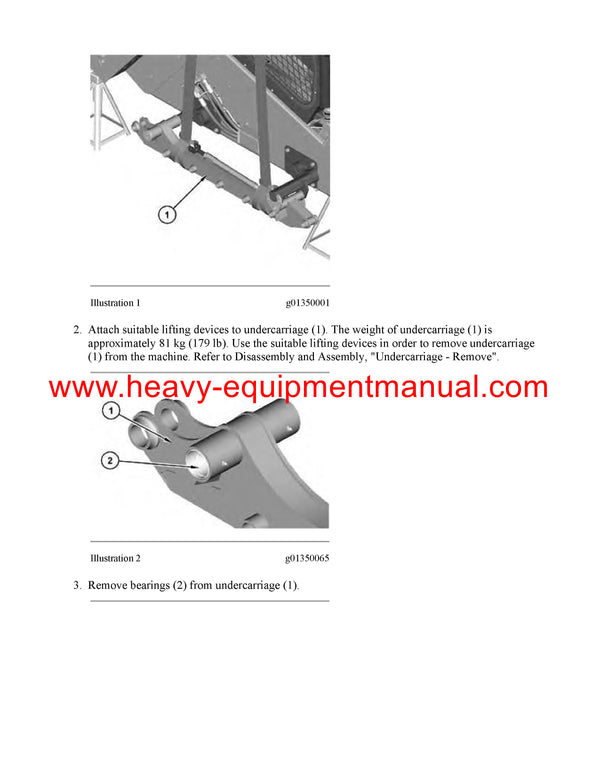 1

Illustration 1 g01350001

2. Attach suitable lifting devices to undercarriage (1). The weight of undercarriage (1) is approximately 81 kg (179 lb). Use the suitable lifting devices in order to remove undercarriage (1) from the machine. Refer to Disassembly and Assembly, "Undercarriage - Remove".

www.heavy-equipmentmanual.com

1

2

Illustration 2 g01350065

3. Remove bearings (2) from undercarriage (1).